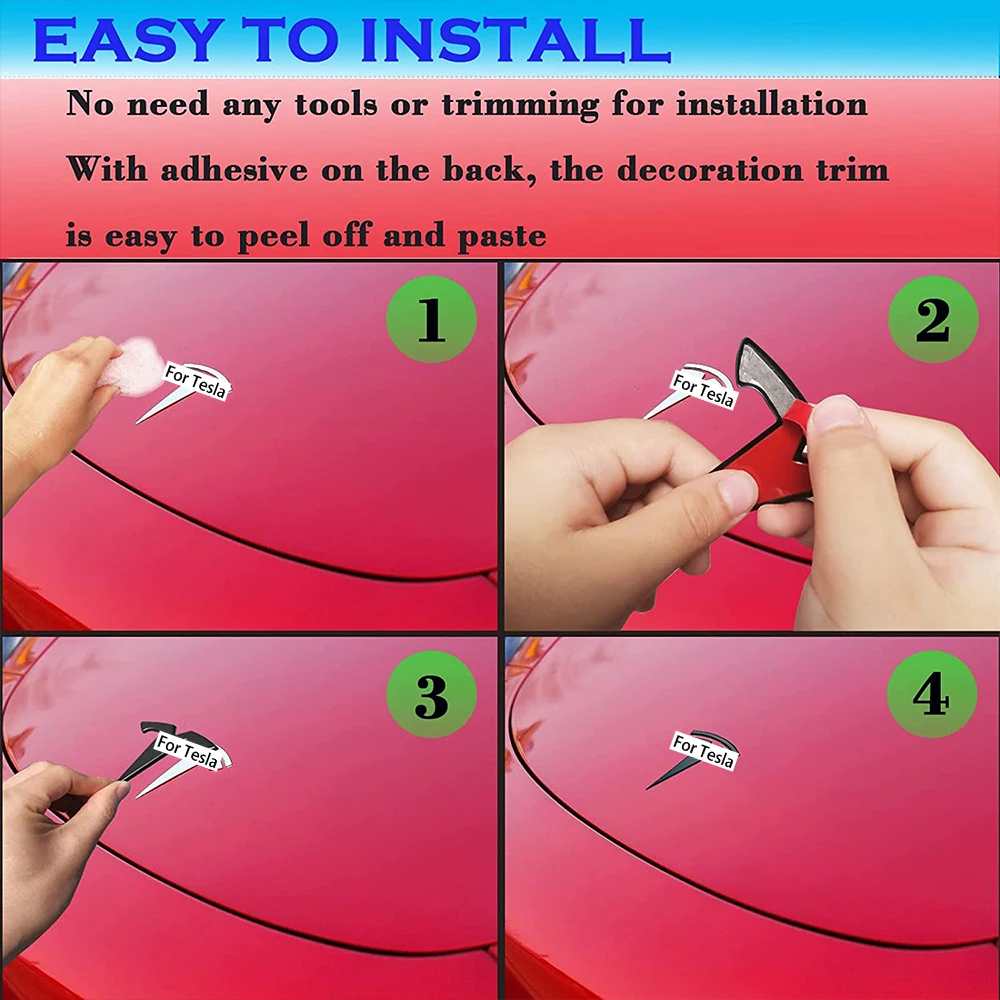 EASY TO INSTALL

No need any tools or trimming for installation

With adhesive on the back, the decoration trim is easy to peel off and paste

1

For Tesla

2

For Tesla

3

For Tesla

4

For Tesla