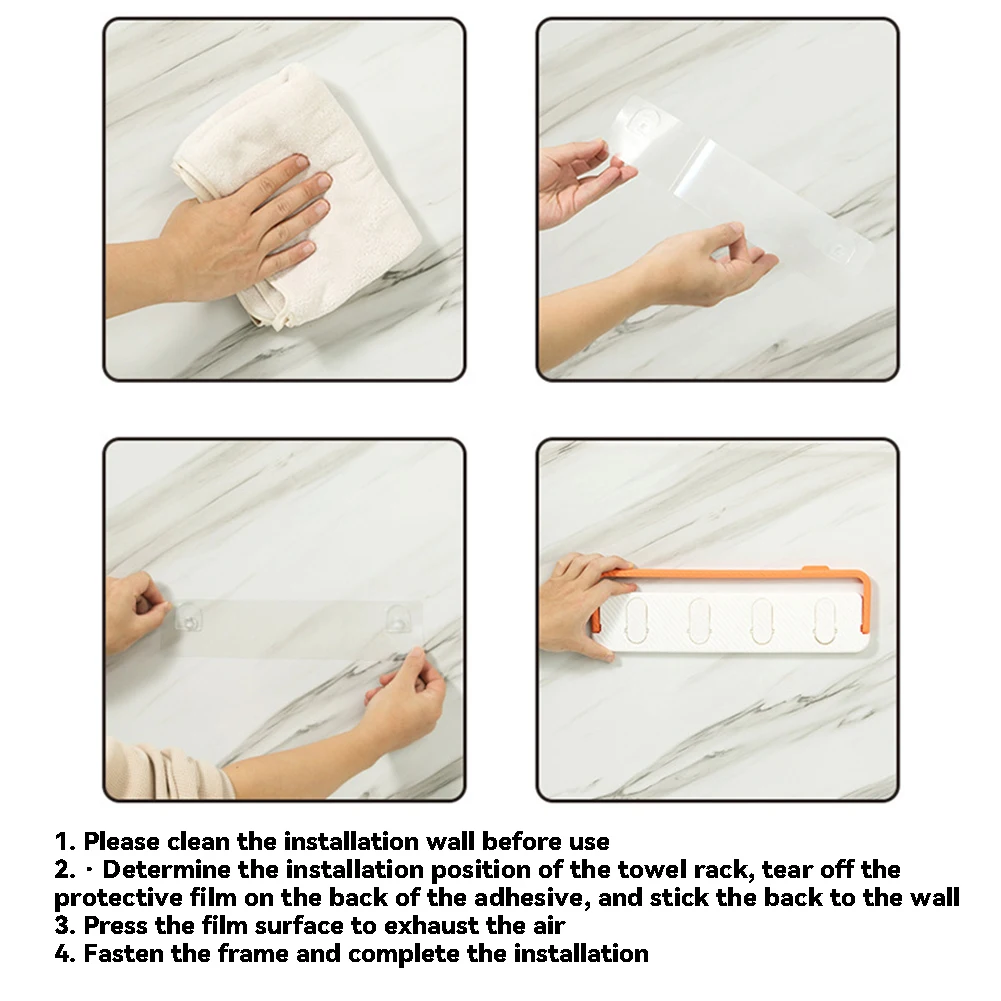 1. Please clean the installation wall before use
2. · Determine the installation position of the towel rack, tear off the protective film on the back of the adhesive, and stick the back to the wall
3. Press the film surface to exhaust the air
4. Fasten the frame and complete the installation