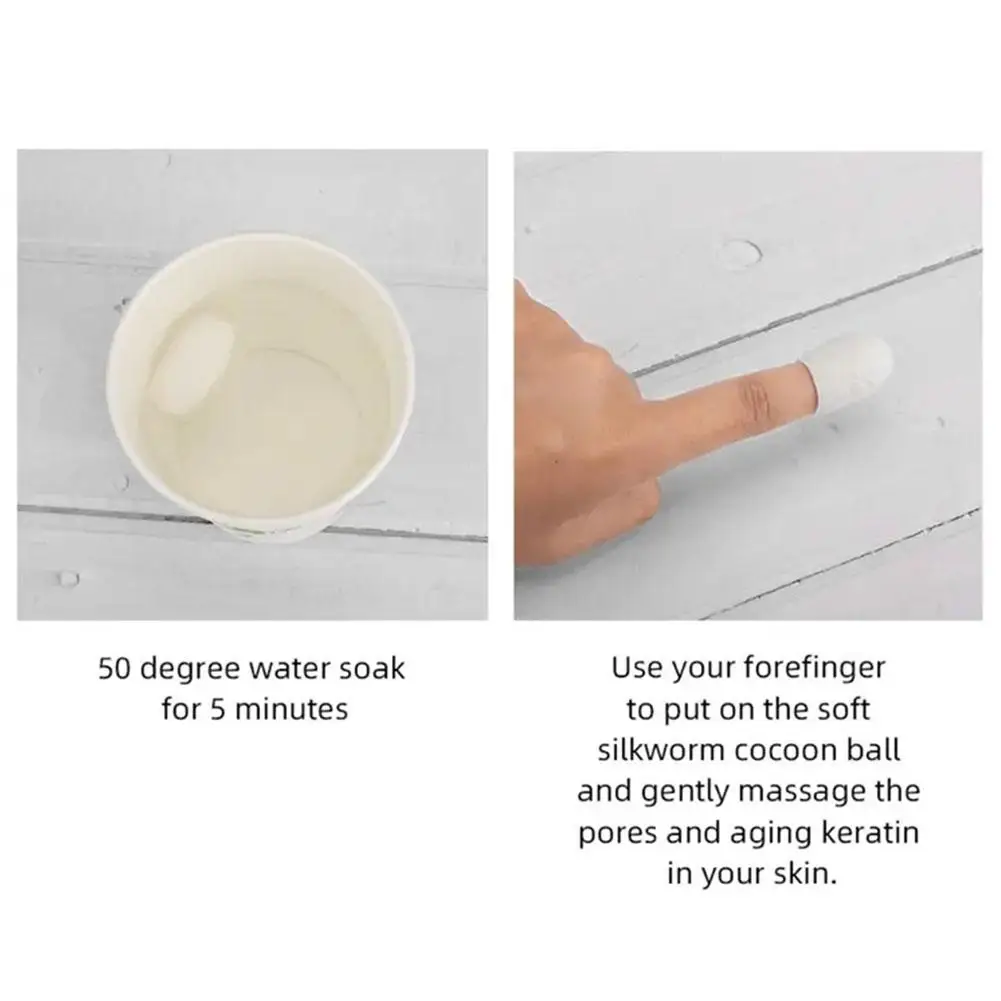 50 degree water soak for 5 minutes

Use your forefinger to put on the soft silkworm cocoon ball and gently massage the pores and aging keratin in your skin.