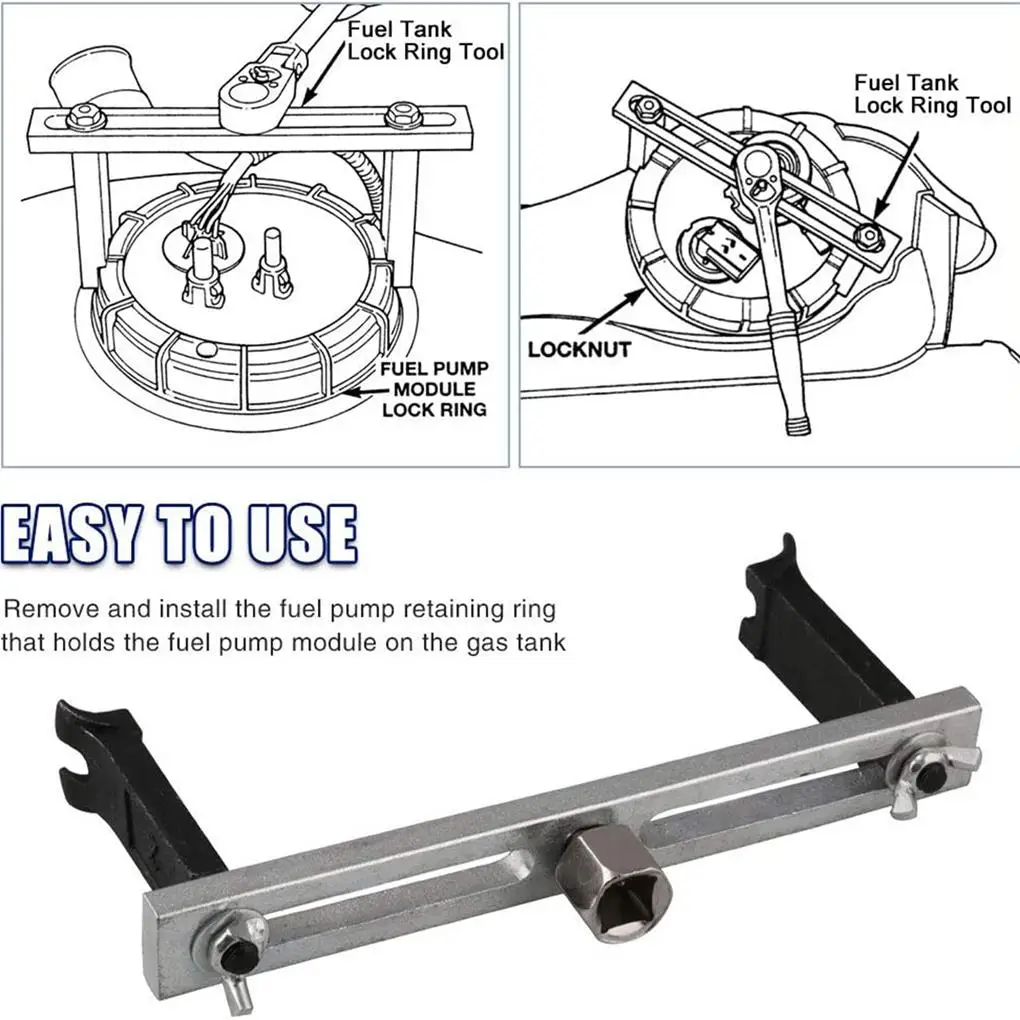 Fuel Tank
Lock Ring Tool

FUEL PUMP
MODULE
LOCK RING

Fuel Tank
Lock Ring Tool

LOCKNUT

EASY TO USE

Remove and install the fuel pump retaining ring that holds the fuel pump module on the gas tank