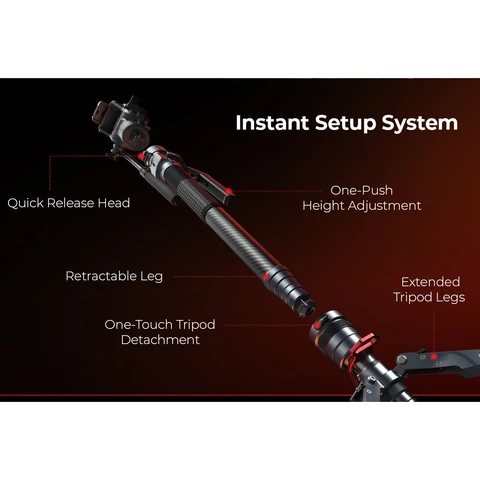 Instant Setup System

Quick Release Head

One-Push
Height Adjustment

Retractable Leg

Extended
Tripod Legs

One-Touch Tripod
Detachment