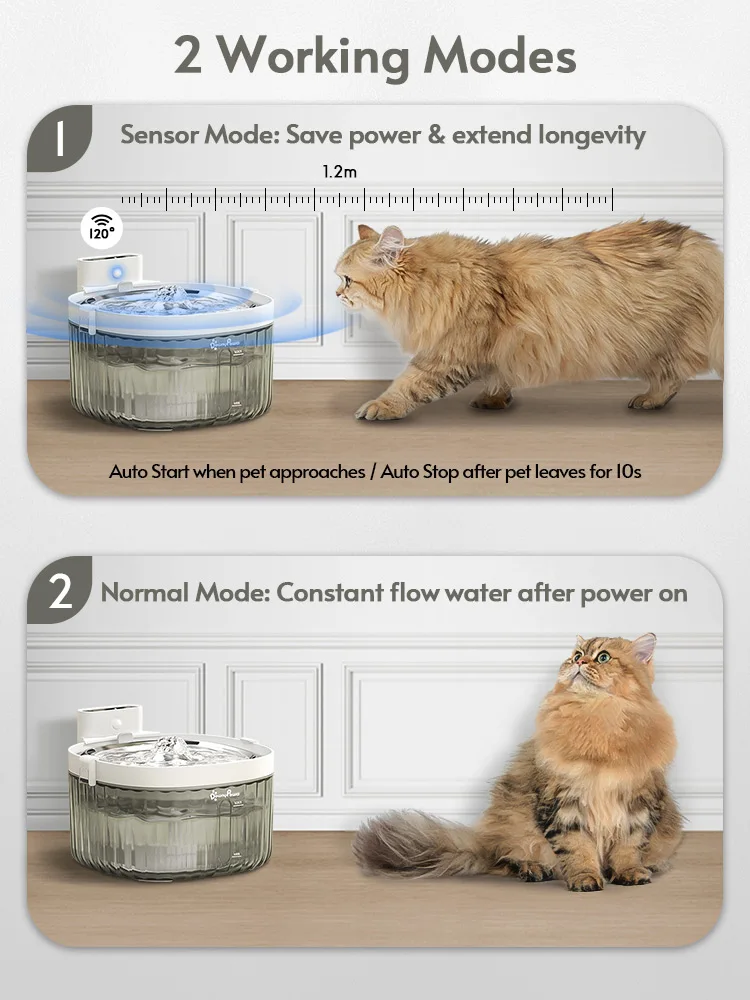 2 Working Modes

1 Sensor Mode: Save power & extend longevity

1.2m

120°

Auto Start when pet approaches / Auto Stop after pet leaves for 10s

2 Normal Mode: Constant flow water after power on