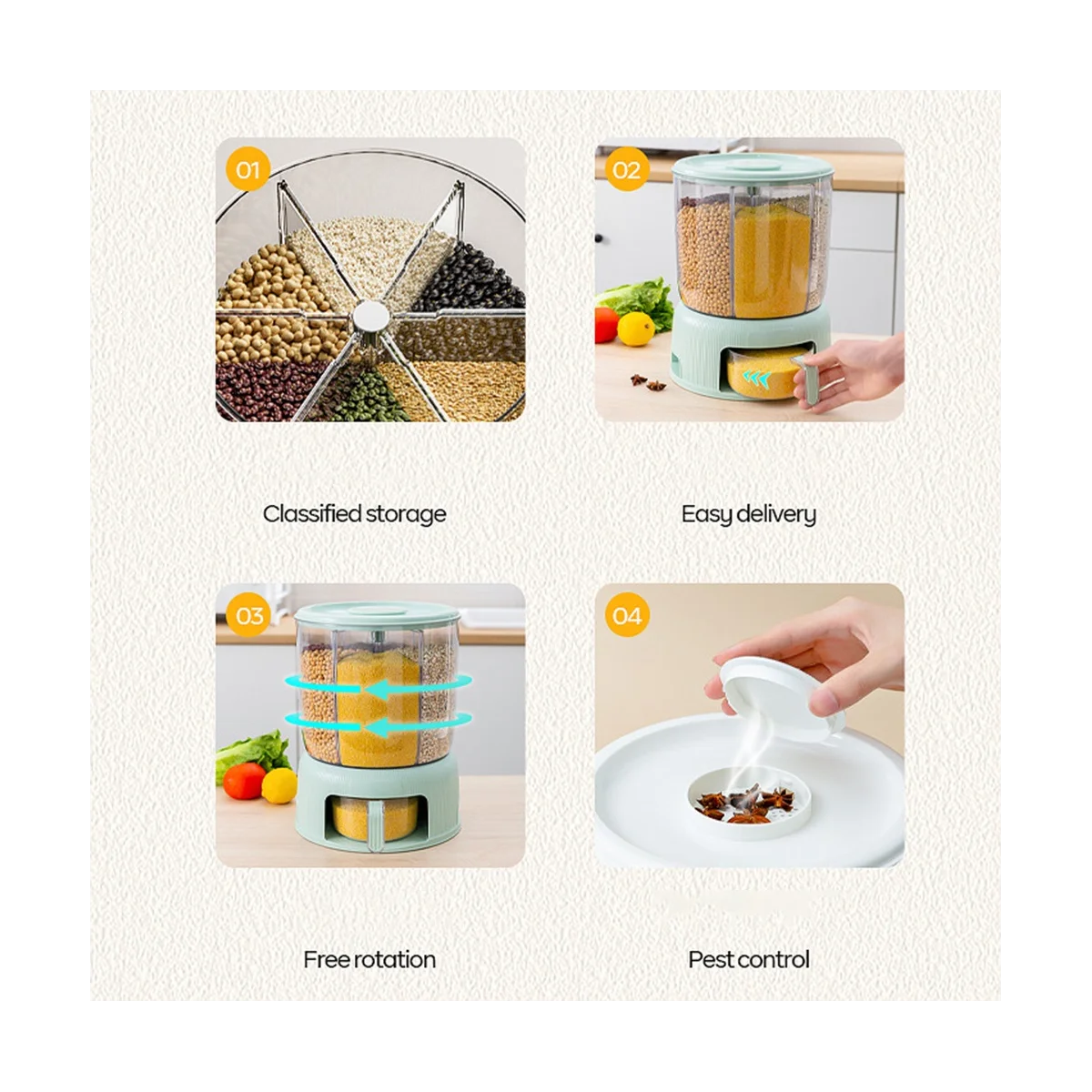 01

Classified storage

02

Easy delivery

03

Free rotation

04

Pest control