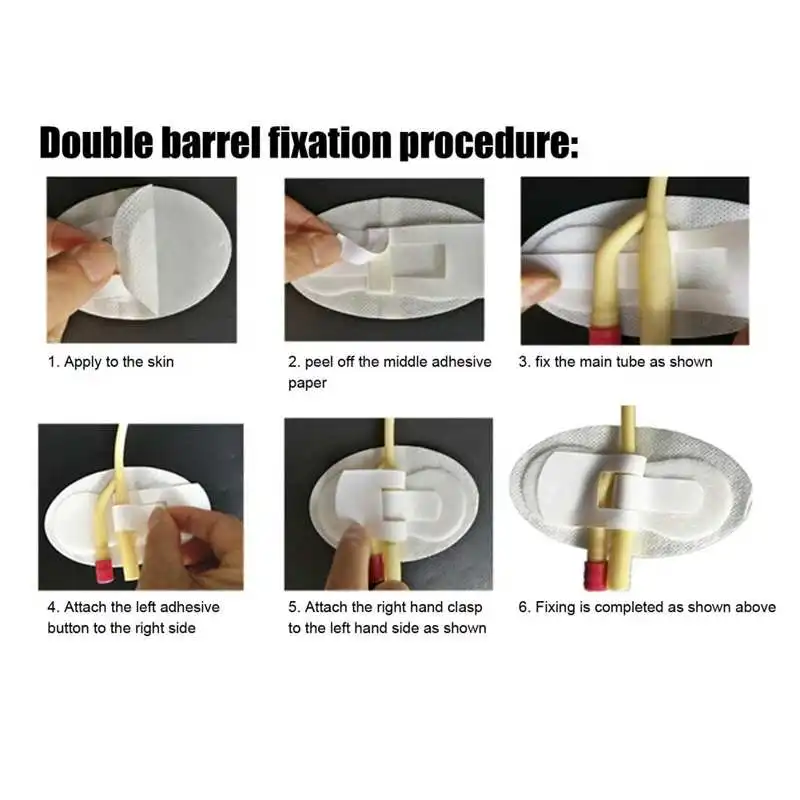 Double barrel fixation procedure:

1. Apply to the skin

2. peel off the middle adhesive paper

3. fix the main tube as shown

4. Attach the left adhesive button to the right side

5. Attach the right hand clasp to the left hand side as shown

6. Fixing is completed as shown above