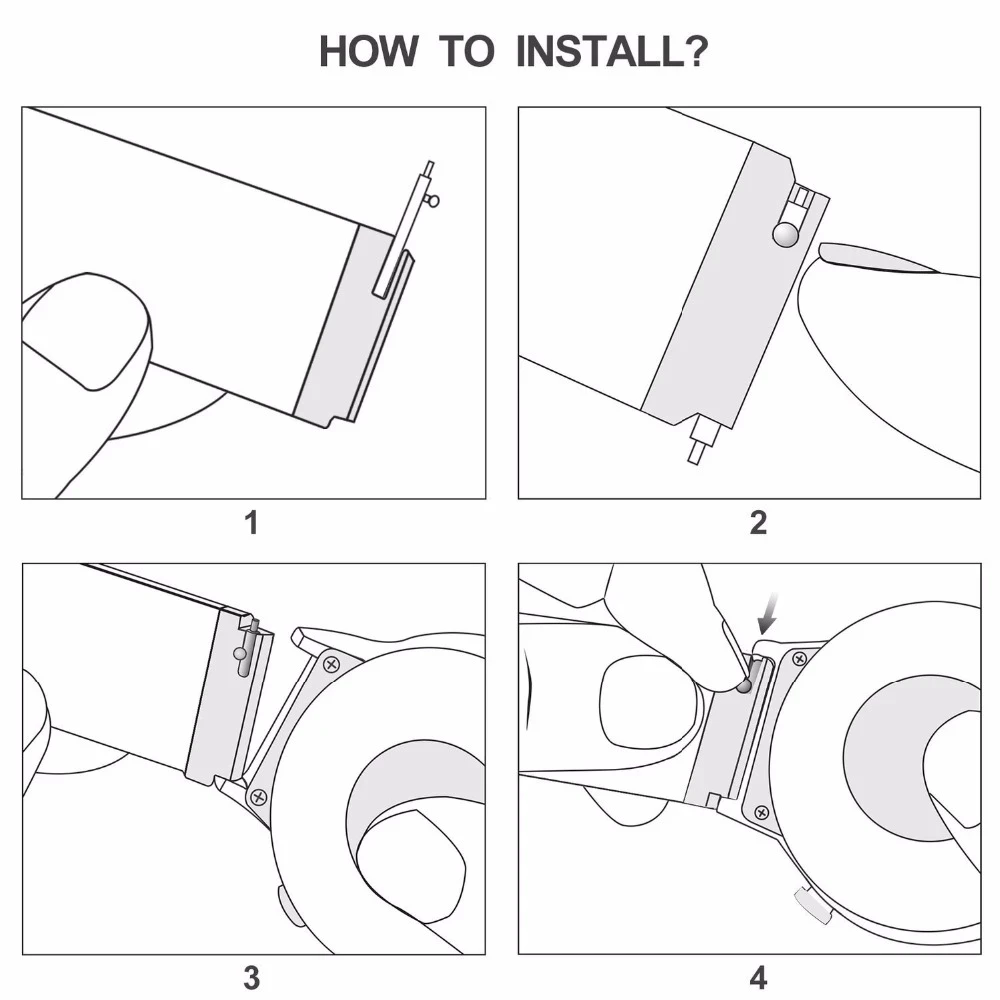 HOW TO INSTALL?

1

2

3

4