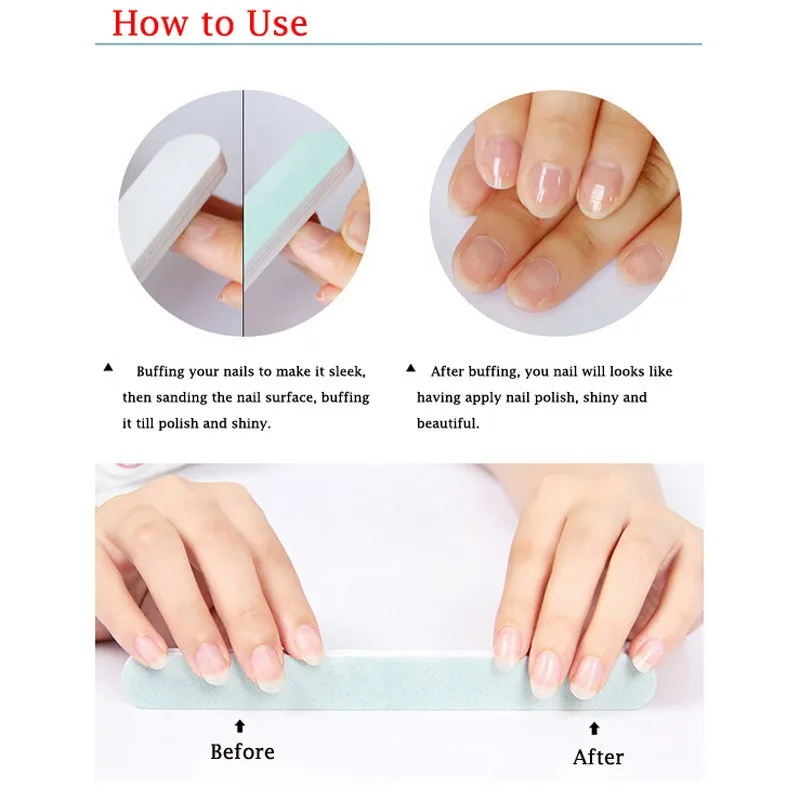 How to Use

▲ Buffing your nails to make it sleek, then sanding the nail surface, buffing it till polish and shiny.

▲ After buffing, you nail will looks like having apply nail polish, shiny and beautiful.

Before

After