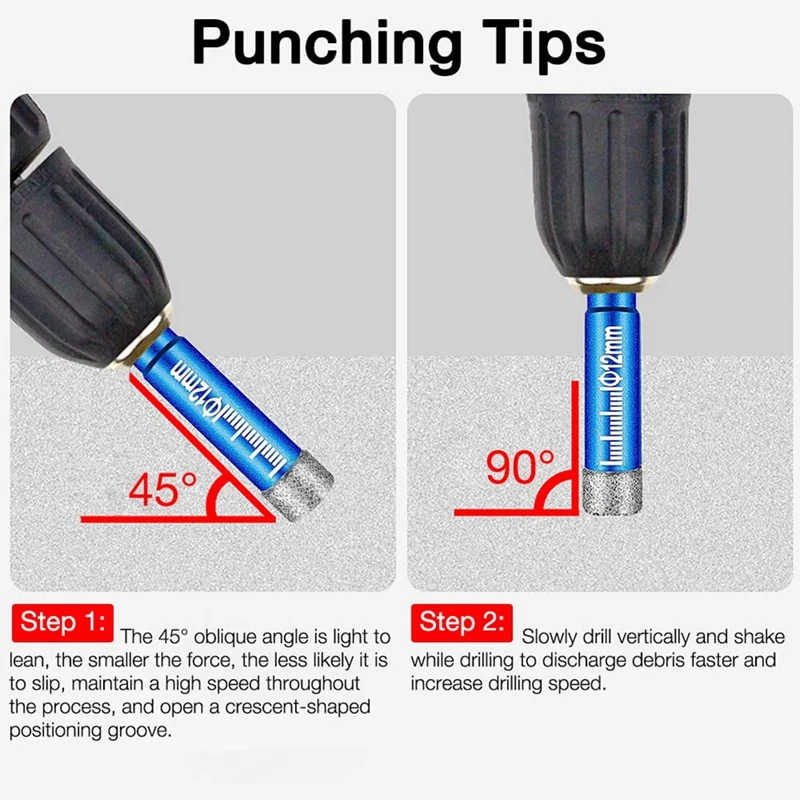 Punching Tips

Φ12mm

45°

Φ12mm

90°

Step 1: The 45° oblique angle is light to lean, the smaller the force, the less likely it is to slip, maintain a high speed throughout the process, and open a crescent-shaped positioning groove.

Step 2: Slowly drill vertically and shake while drilling to discharge debris faster and increase drilling speed.