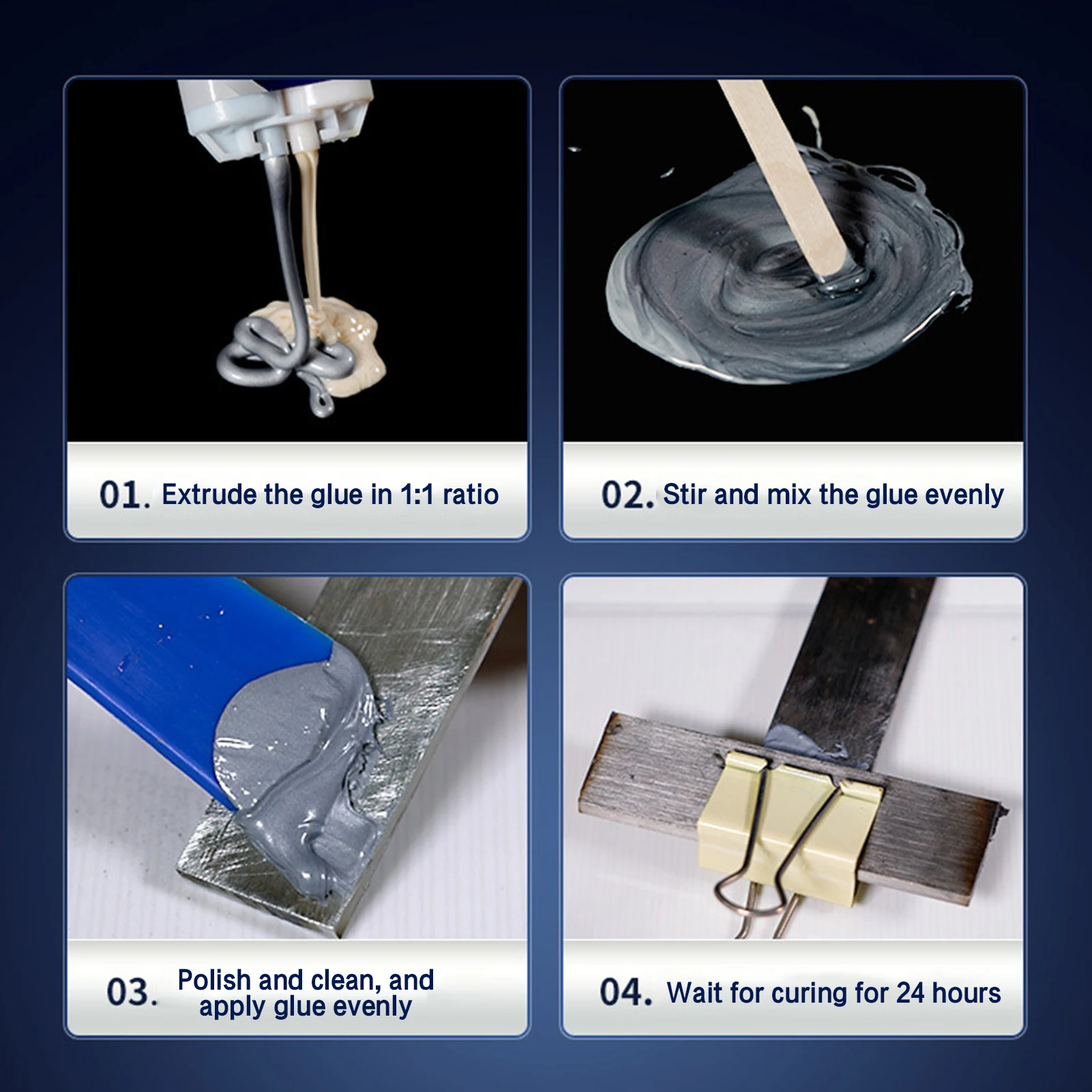 01. Extrude the glue in 1:1 ratio

02. Stir and mix the glue evenly

03. Polish and clean, and apply glue evenly

04. Wait for curing for 24 hours