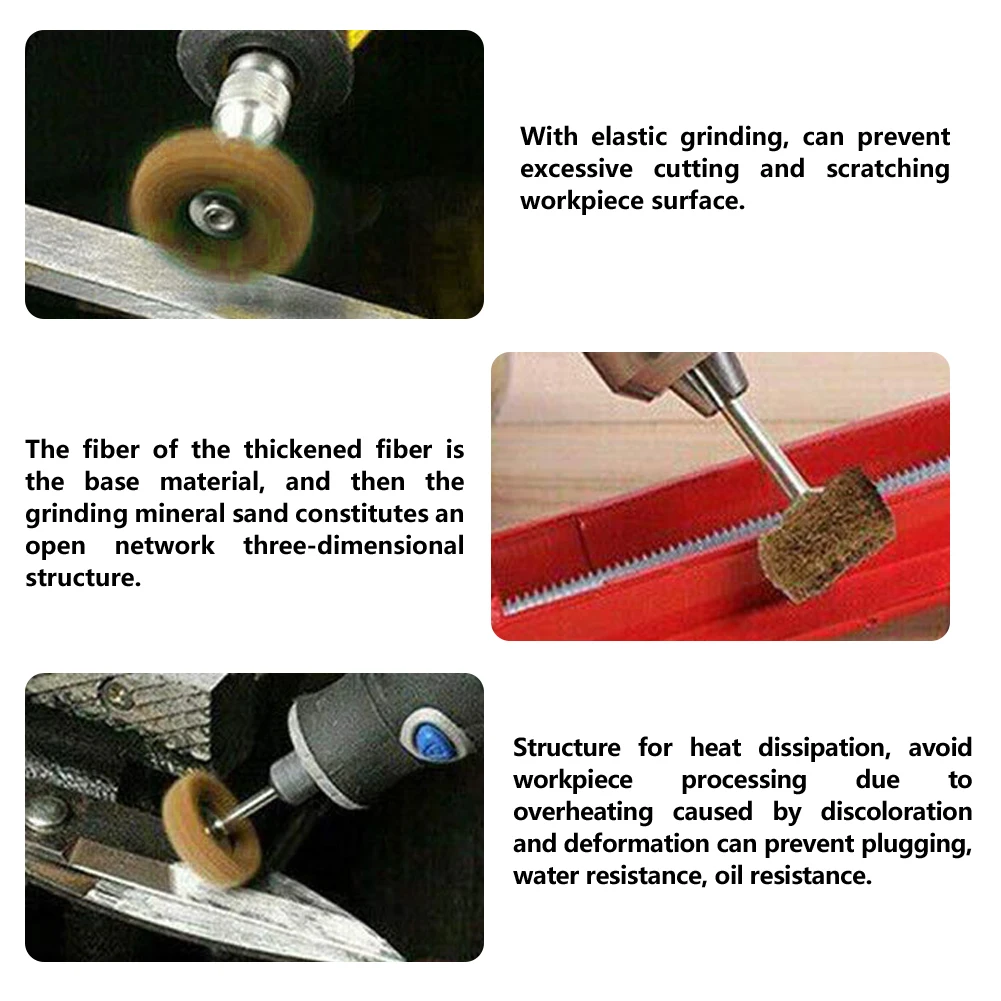 With elastic grinding, can prevent excessive cutting and scratching workpiece surface.

The fiber of the thickened fiber is the base material, and then the grinding mineral sand constitutes an open network three-dimensional structure.

Structure for heat dissipation, avoid workpiece processing due to overheating caused by discoloration and deformation can prevent plugging, water resistance, oil resistance.