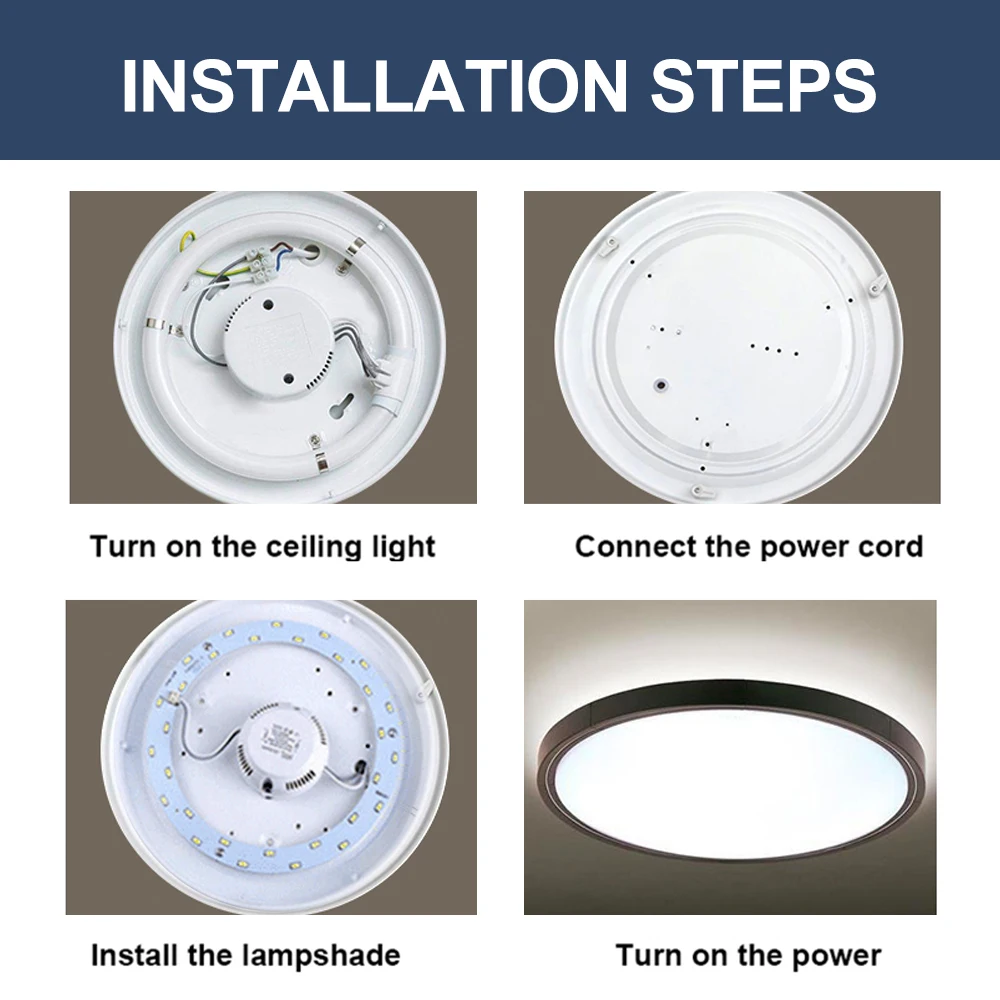 INSTALLATION STEPS

Turn on the ceiling light

Connect the power cord

Install the lampshade

Turn on the power