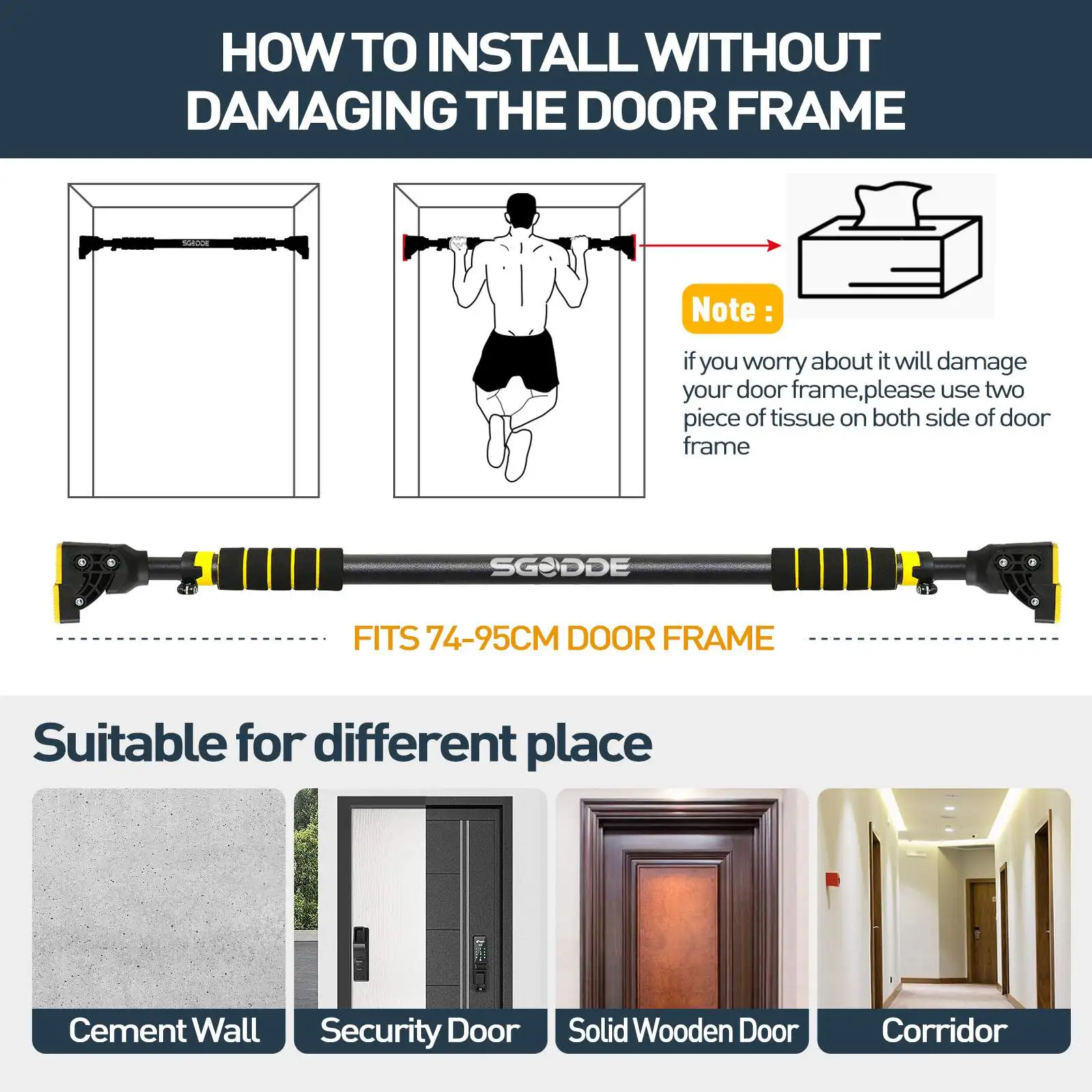 HOW TO INSTALL WITHOUT DAMAGING THE DOOR FRAME

SGODDE

Note :

if you worry about it will damage your door frame,please use two piece of tissue on both side of door frame

SGODDE

FITS 74-95CM DOOR FRAME

Suitable for different place

Cement Wall

Security Door

Solid Wooden Door

Corridor