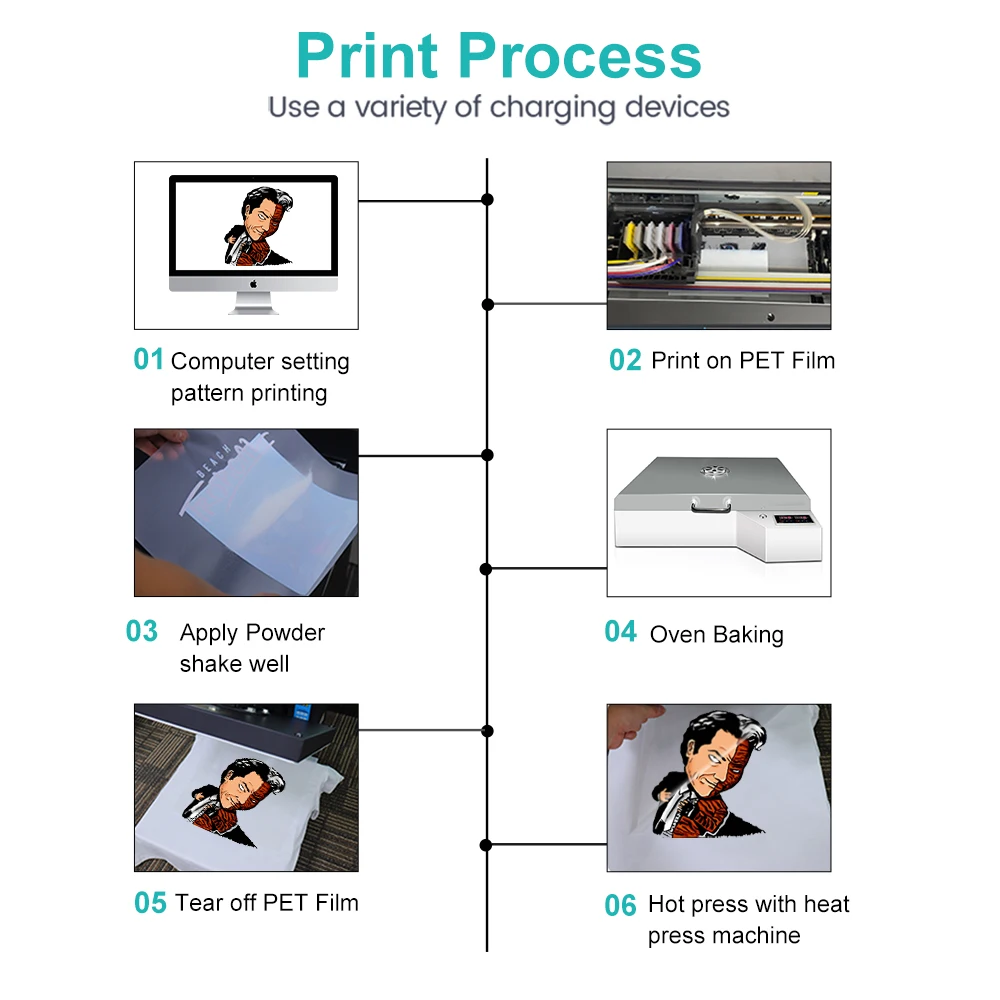 Print Process
Use a variety of charging devices

01 Computer setting pattern printing

02 Print on PET Film

BEACH

03 Apply Powder shake well

04 Oven Baking

05 Tear off PET Film

06 Hot press with heat press machine