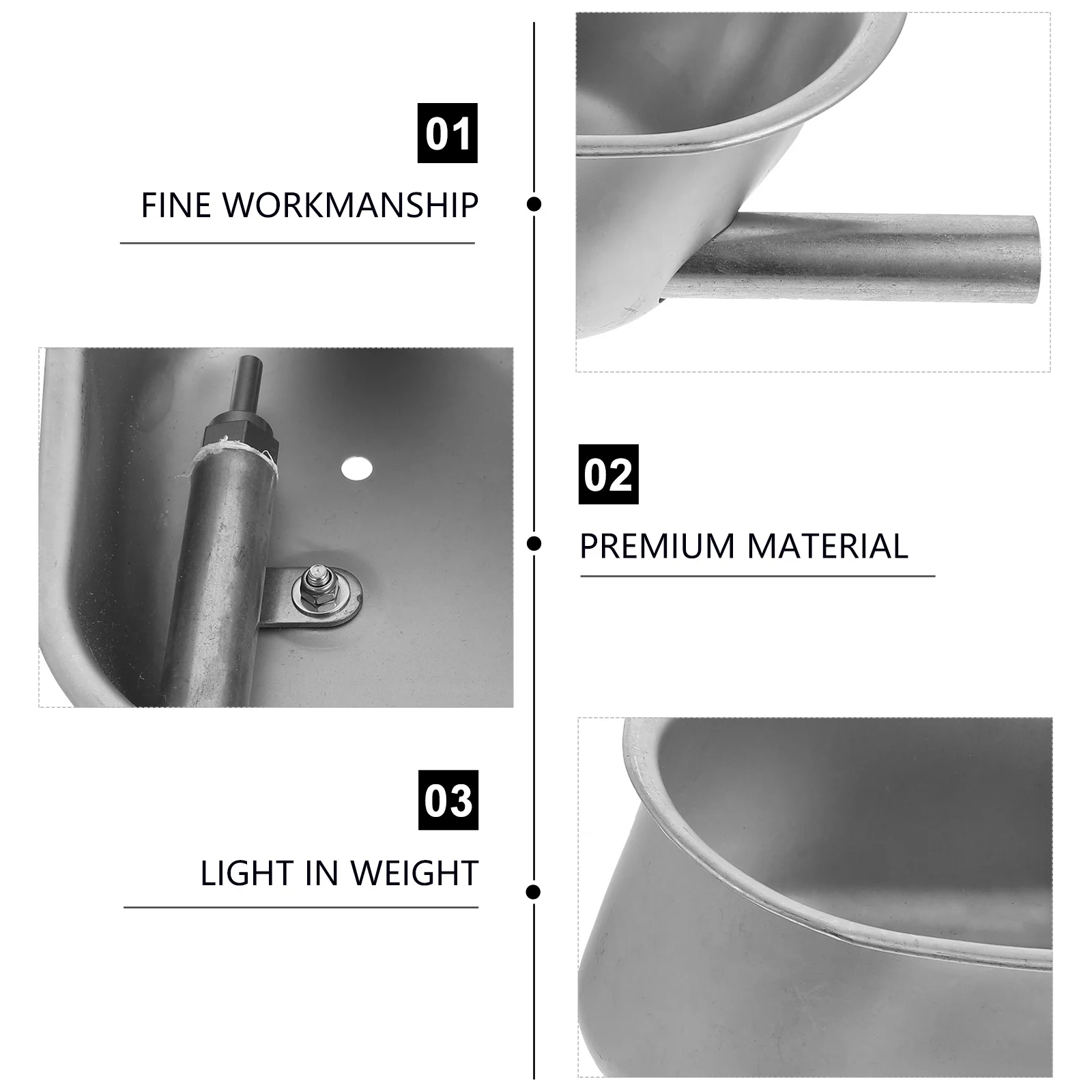 01

FINE WORKMANSHIP

02

PREMIUM MATERIAL

03

LIGHT IN WEIGHT