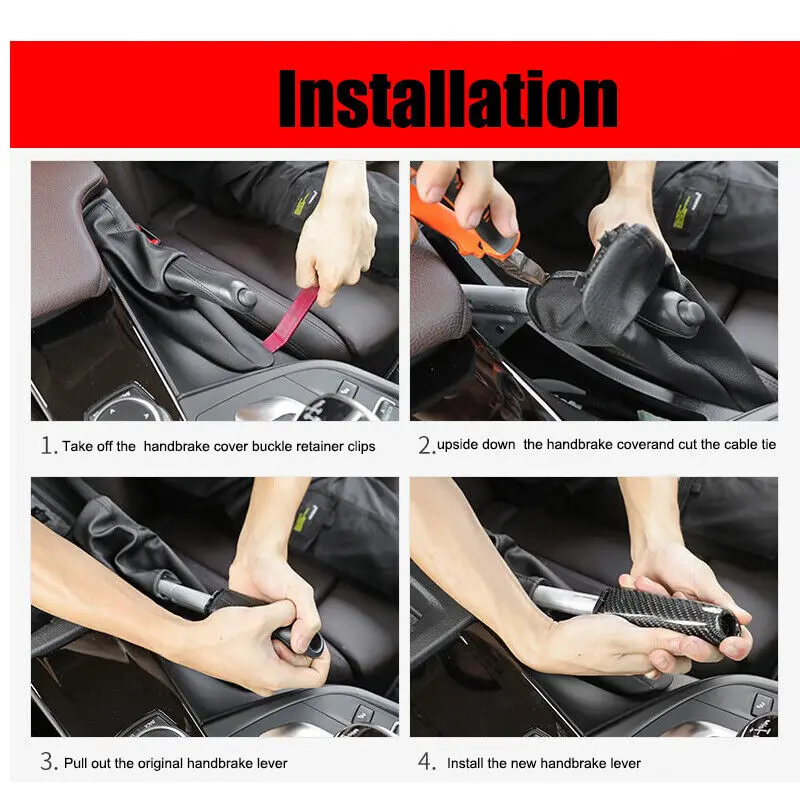 Installation

1. Take off the handbrake cover buckle retainer clips

2. upside down the handbrake coverand cut the cable tie

3. Pull out the original handbrake lever

4. Install the new handbrake lever