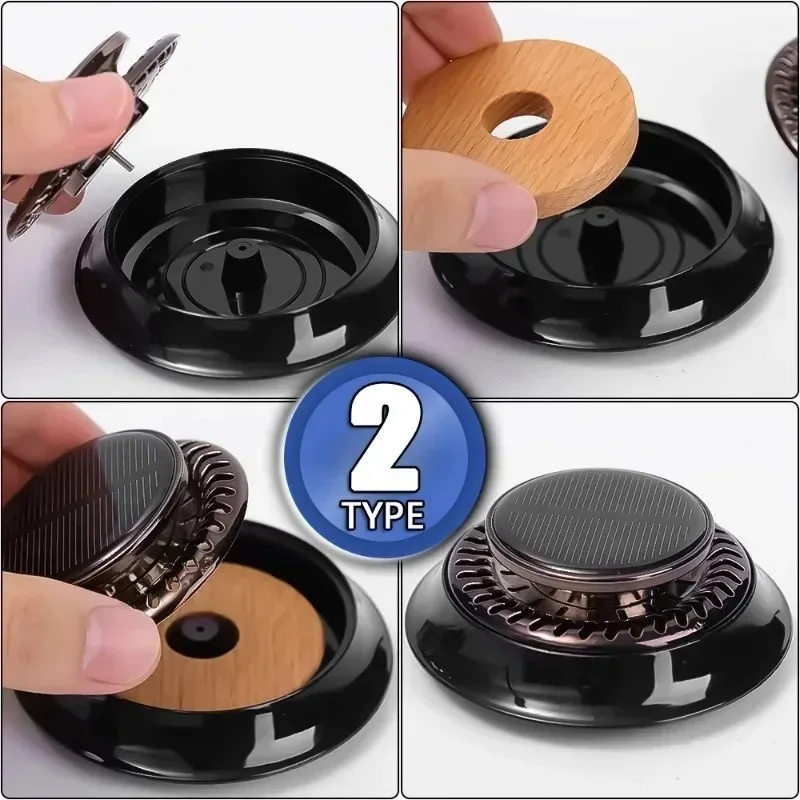 2
TYPE