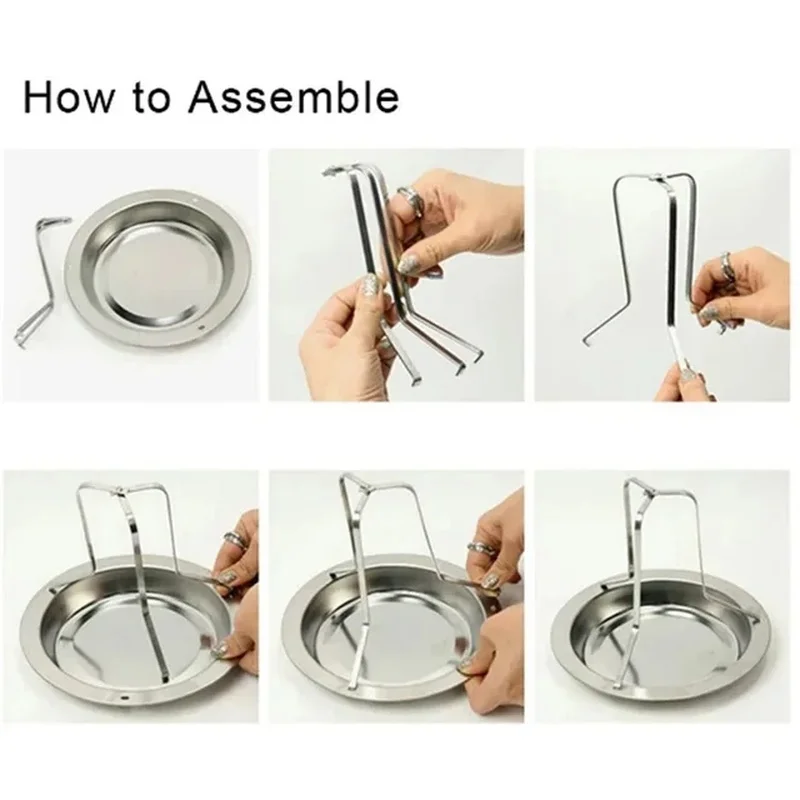 How to Assemble