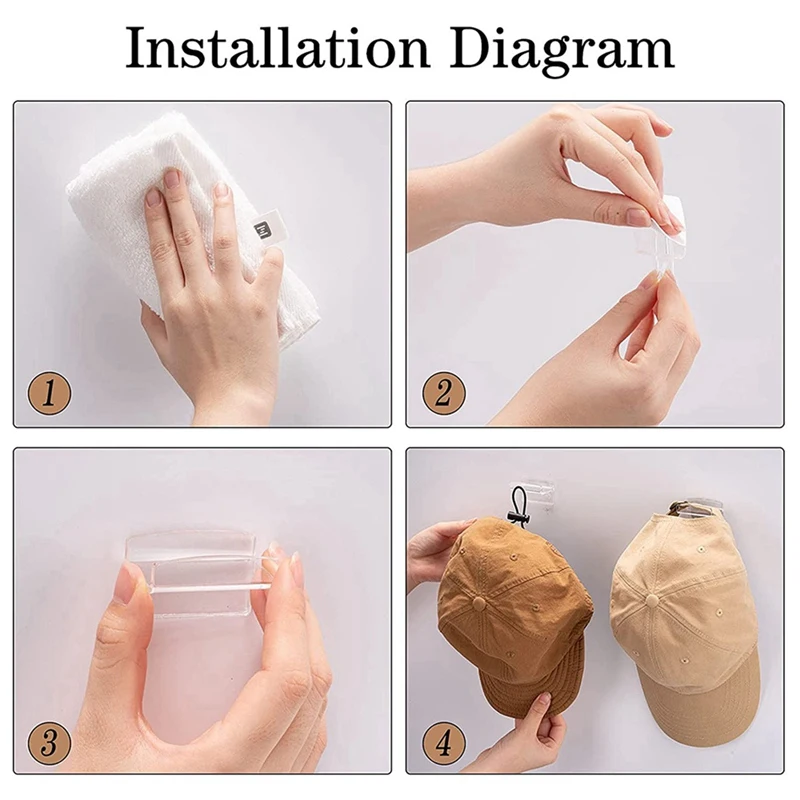 Installation Diagram

1

2

3

4