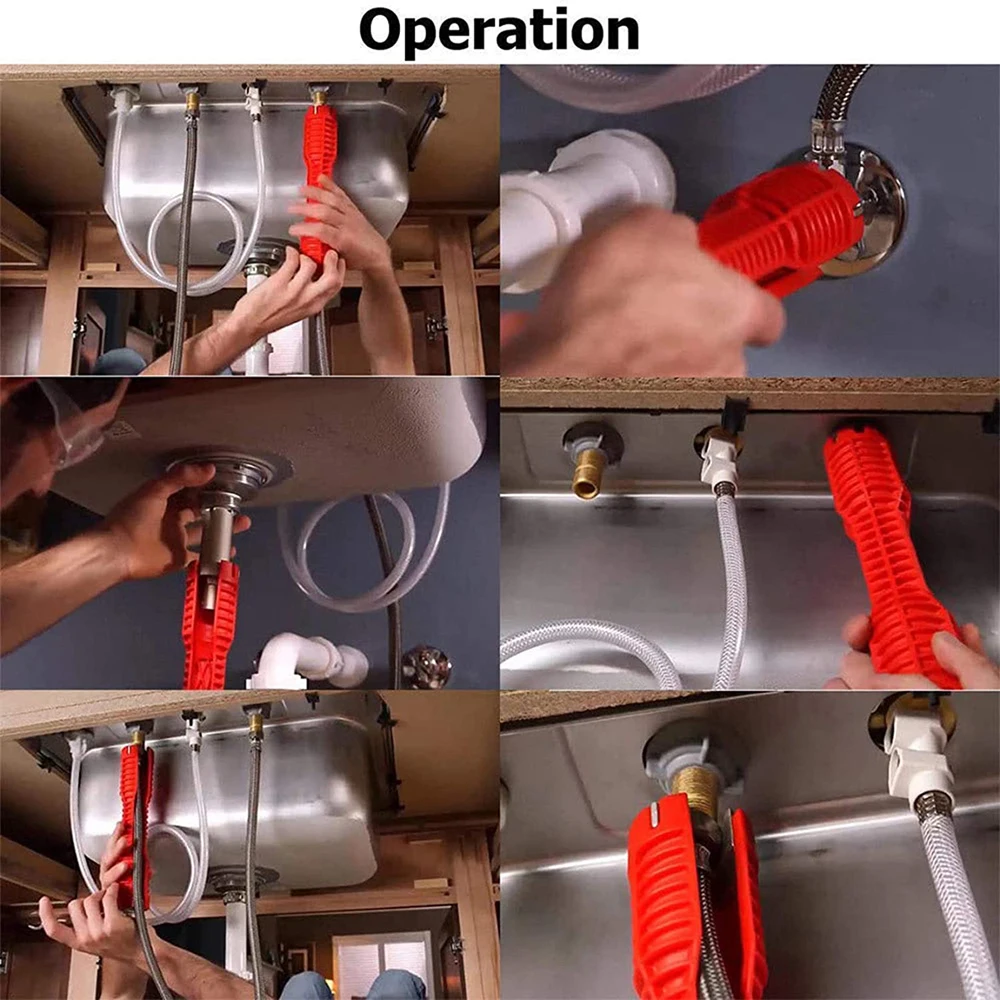 Operation