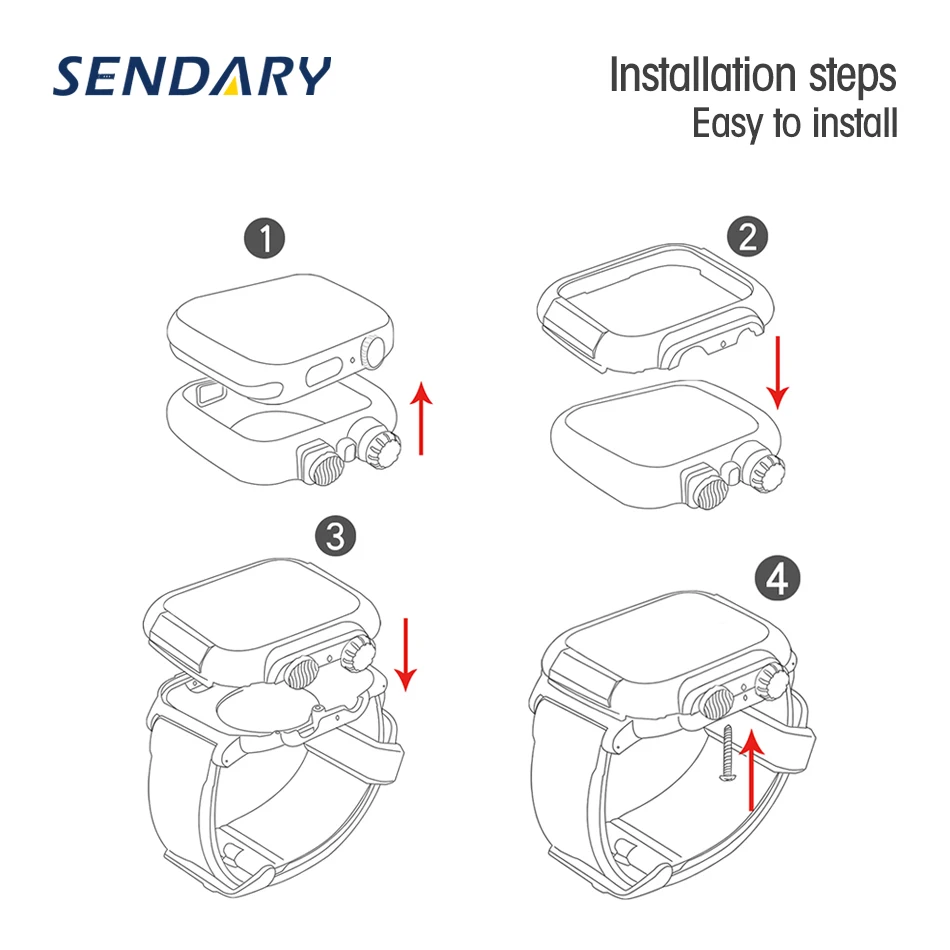 SENDARY

Installation steps
Easy to install

1

2

3

4