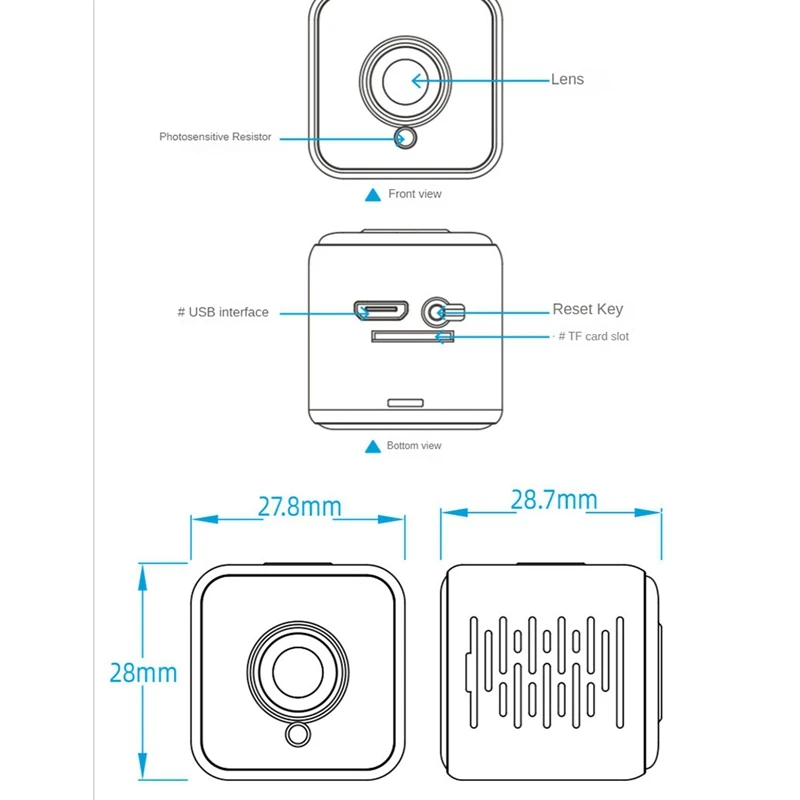 Lens

Photosensitive Resistor

Front view

# USB interface

Reset Key

· # TF card slot

Bottom view

27.8mm

28.7mm

28mm