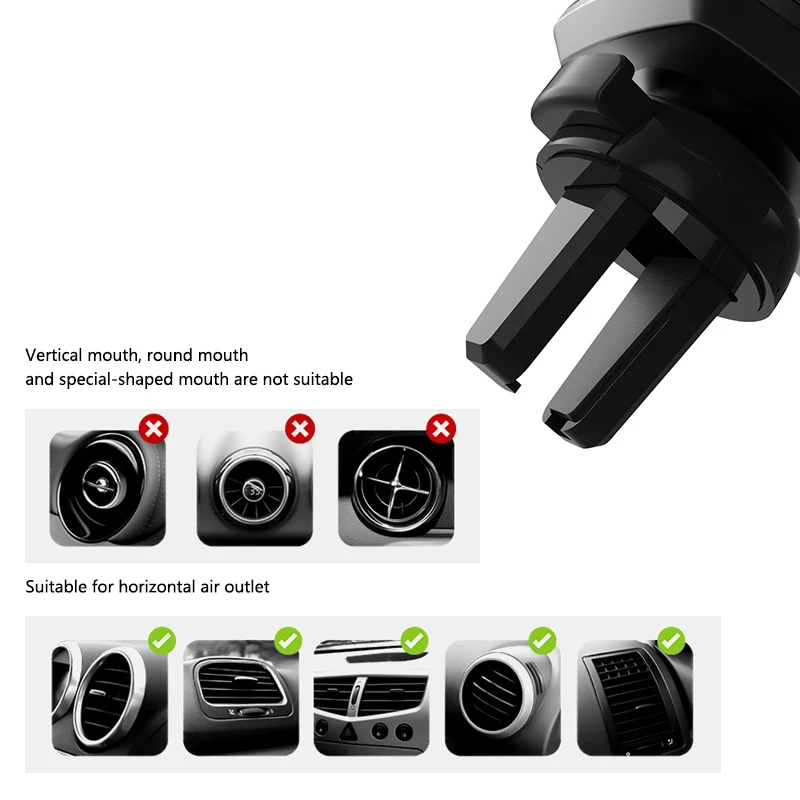 Vertical mouth, round mouth
and special-shaped mouth are not suitable

Suitable for horizontal air outlet