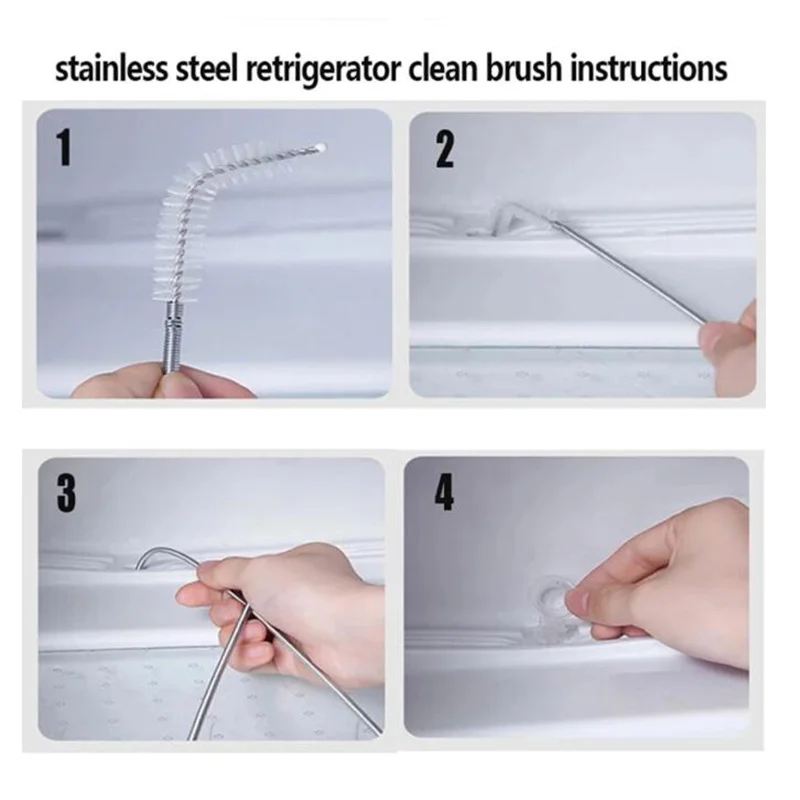 stainless steel retrigerator clean brush instructions

1

2

3

4