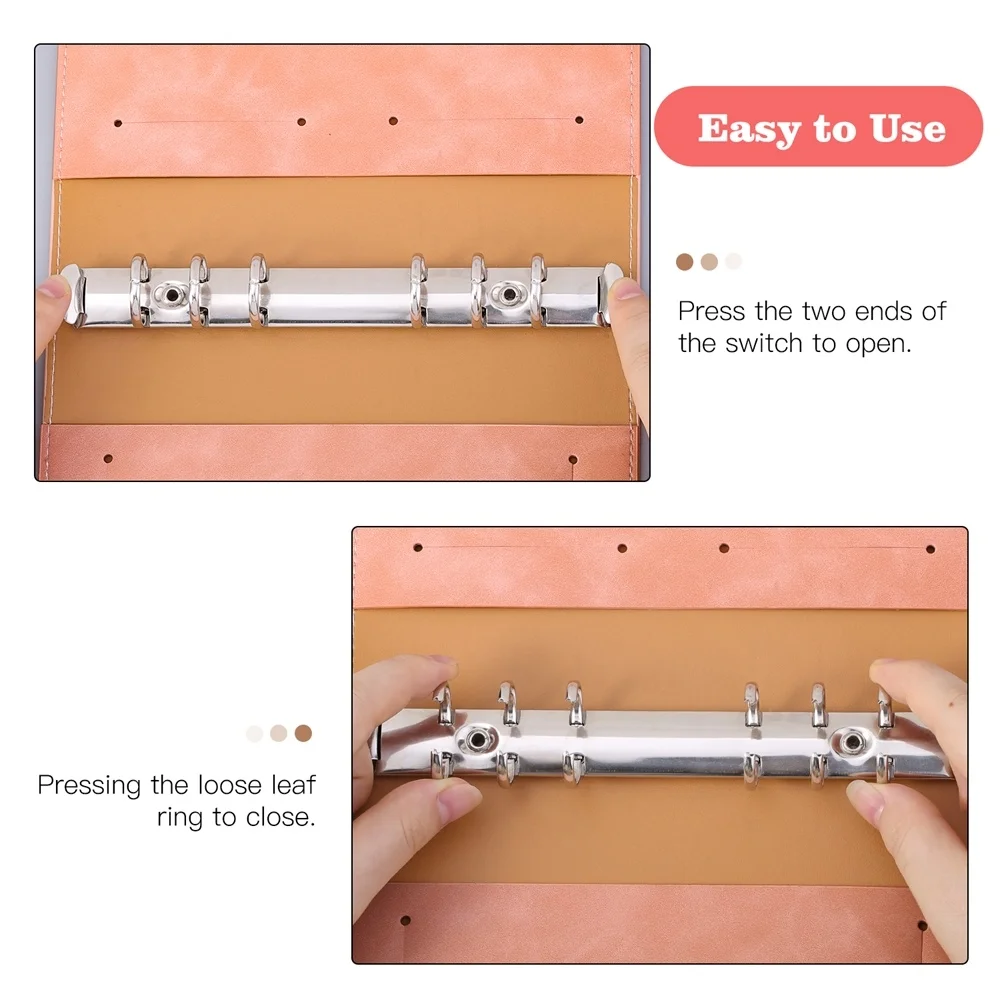 Easy to Use

Press the two ends of the switch to open.

Pressing the loose leaf ring to close.