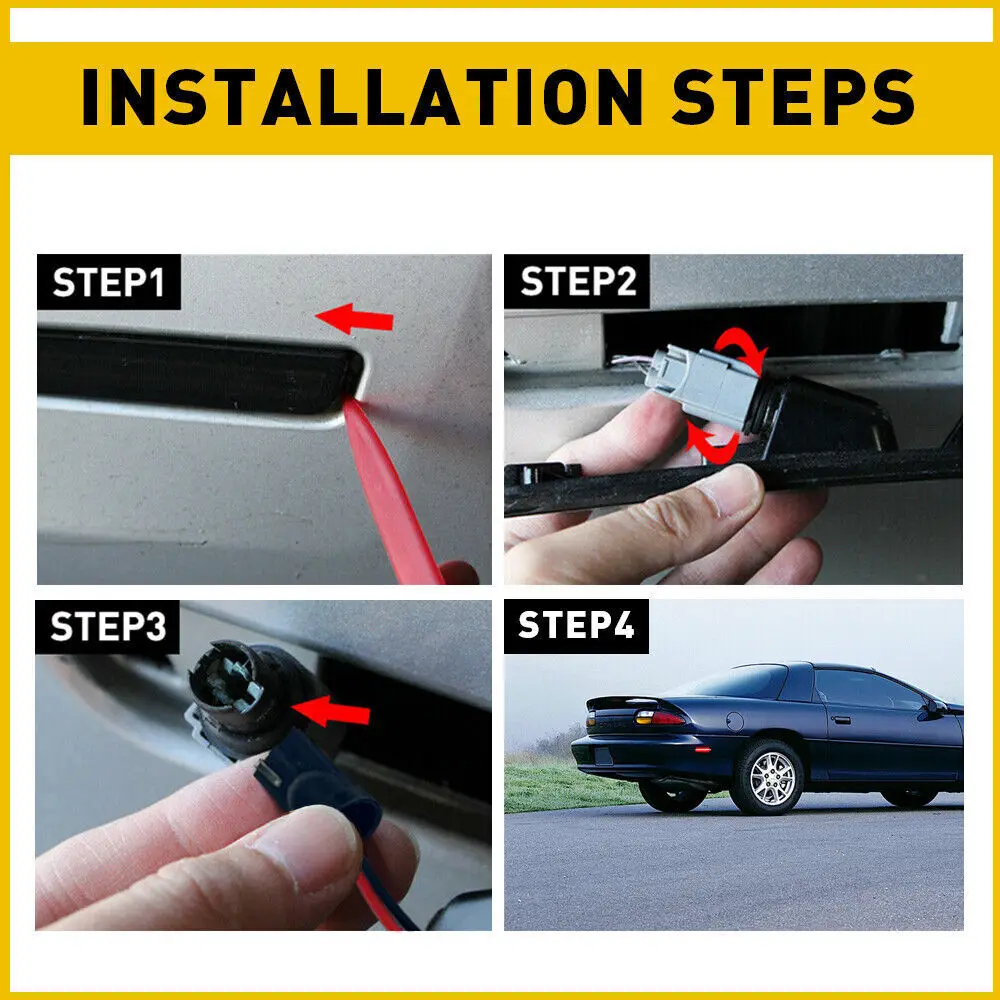 INSTALLATION STEPS

STEP1

STEP2

STEP3

STEP4