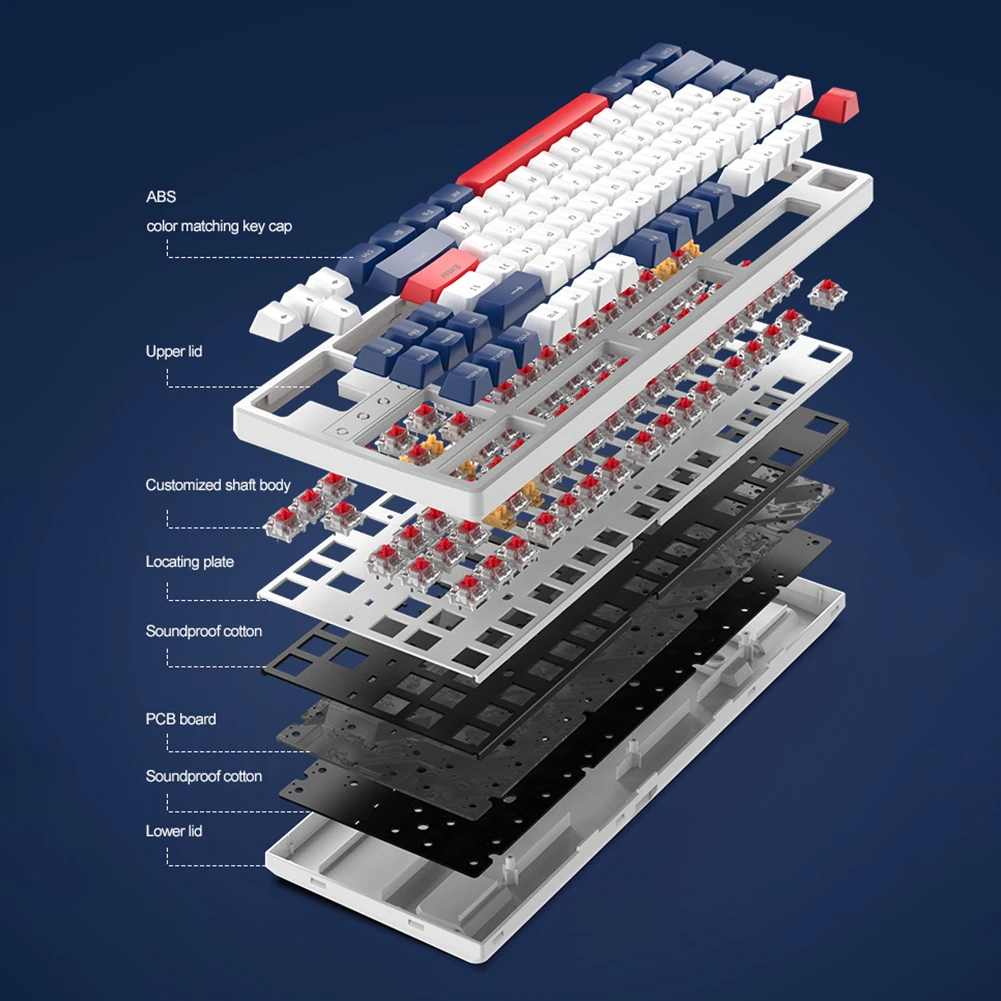 ABS
color matching key cap

Upper lid

Customized shaft body

Locating plate

Soundproof cotton

PCB board

Soundproof cotton

Lower lid