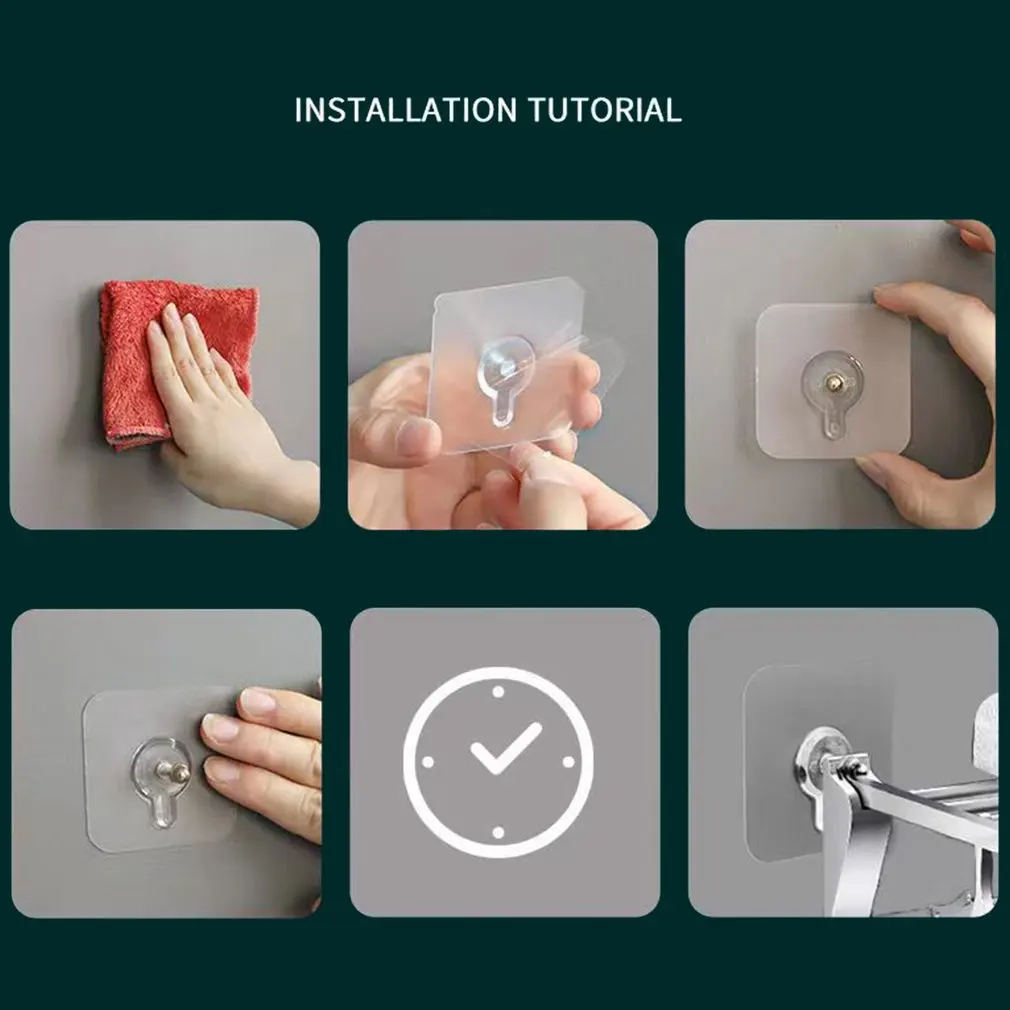 INSTALLATION TUTORIAL