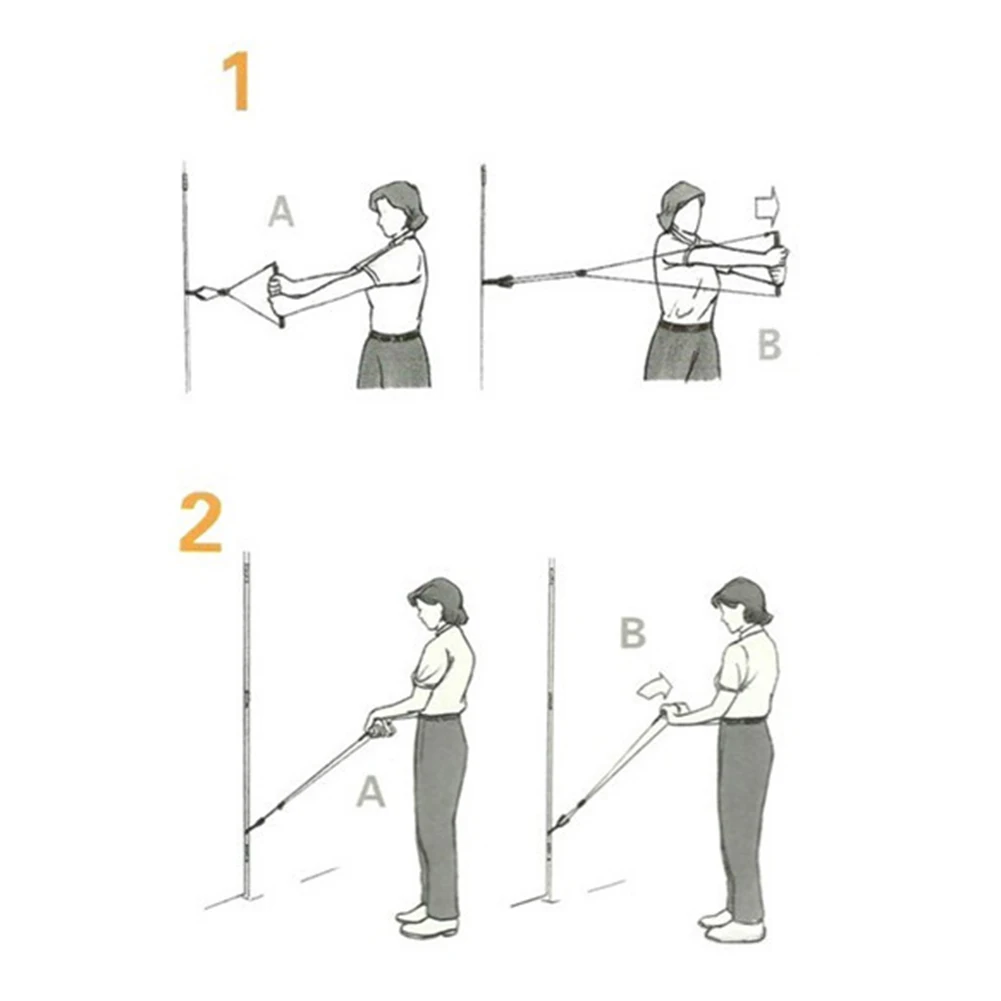 1

A

B

2

B

A