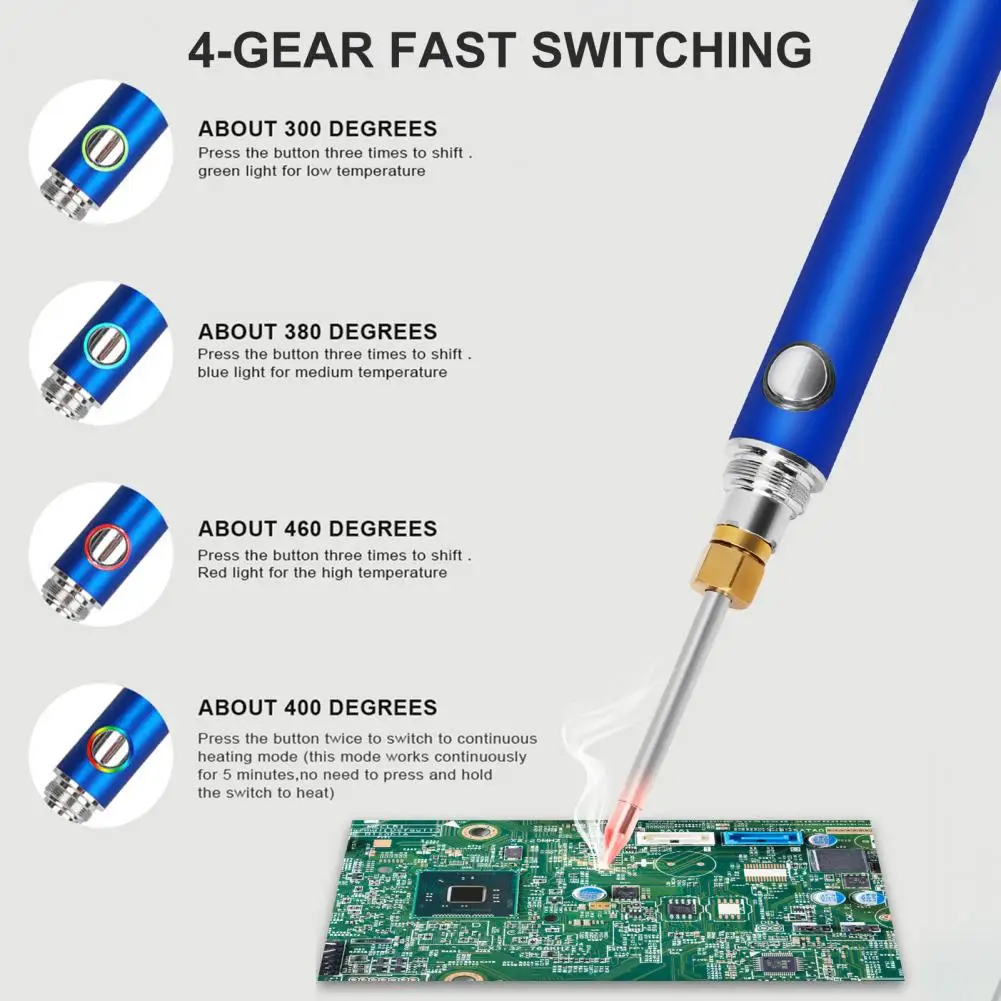 4-GEAR FAST SWITCHING

ABOUT 300 DEGREES
Press the button three times to shift . green light for low temperature

ABOUT 380 DEGREES
Press the button three times to shift . blue light for medium temperature

ABOUT 460 DEGREES
Press the button three times to shift . Red light for the high temperature

ABOUT 400 DEGREES
Press the button twice to switch to continuous heating mode (this mode works continuously for 5 minutes,no need to press and hold the switch to heat)