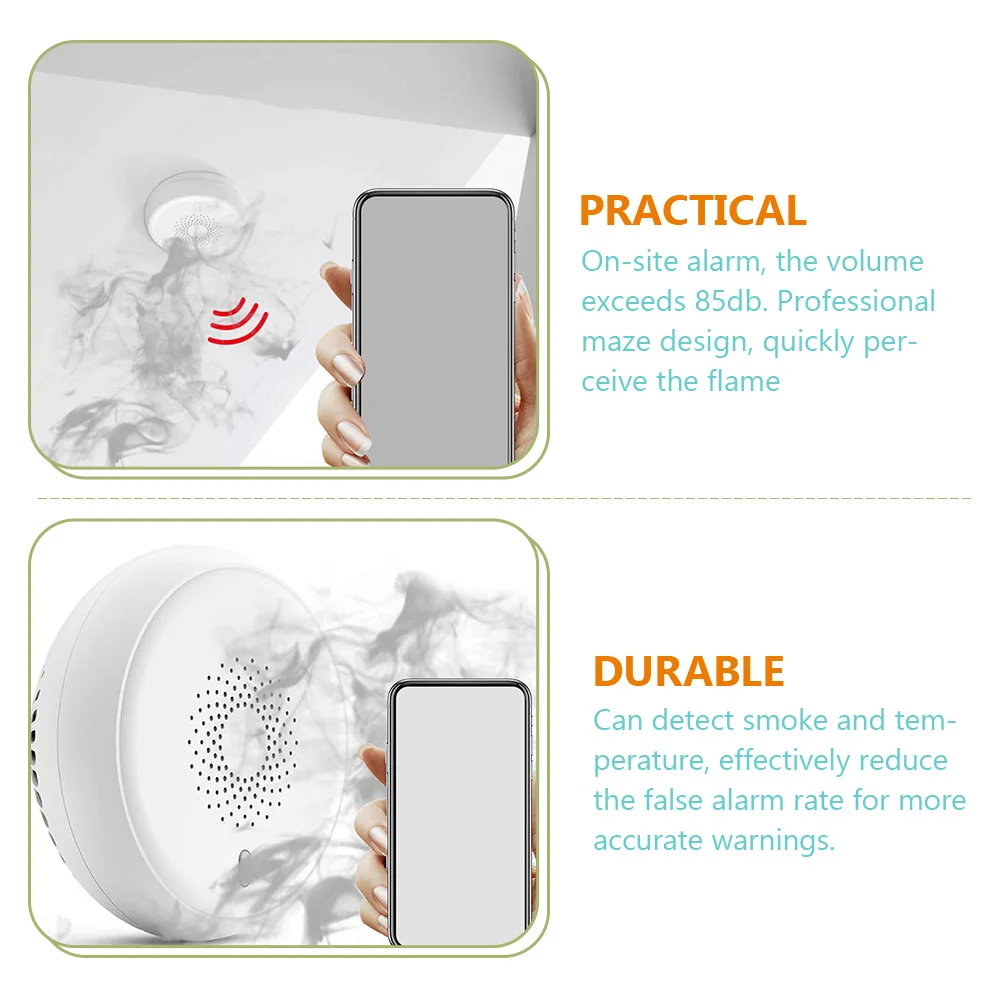 PRACTICAL
On-site alarm, the volume exceeds 85db. Professional maze design, quickly perceive the flame

DURABLE
Can detect smoke and temperature, effectively reduce the false alarm rate for more accurate warnings.