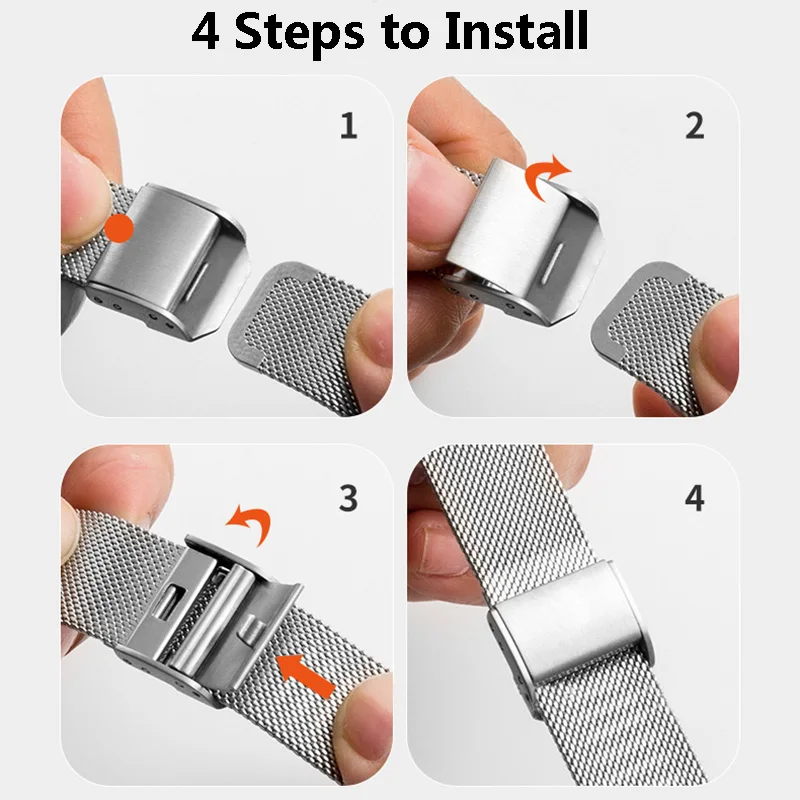 4 Steps to Install

1

2

3

4