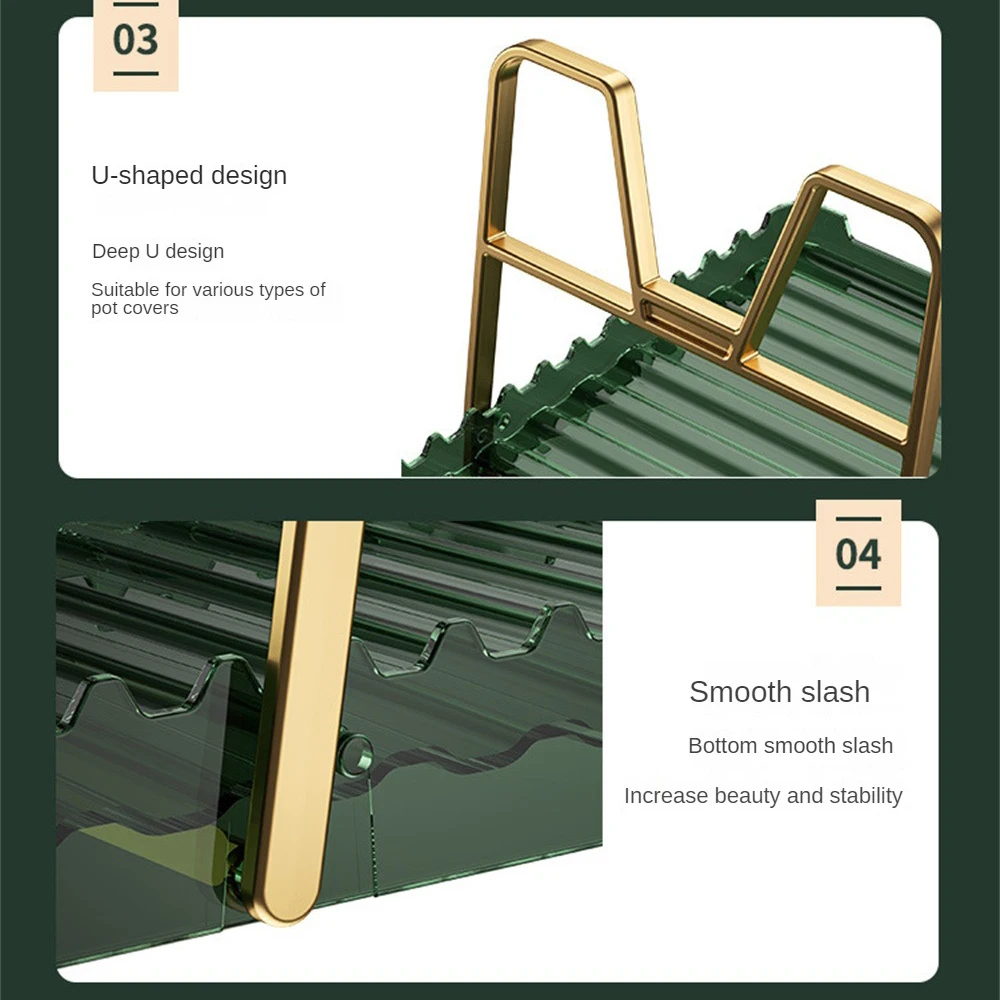 03

U-shaped design

Deep U design

Suitable for various types of pot covers

04

Smooth slash

Bottom smooth slash

Increase beauty and stability