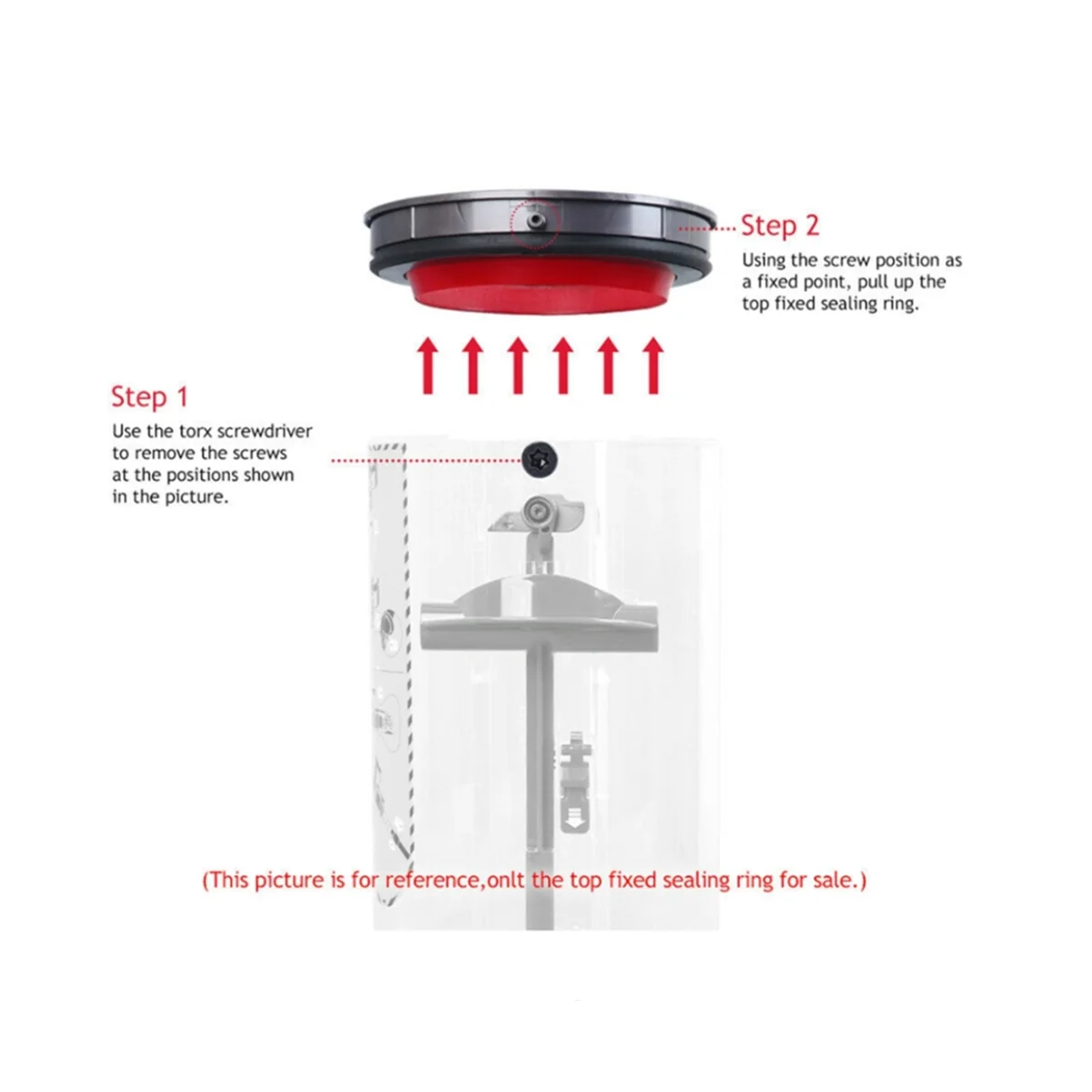 Step 2
Using the screw position as a fixed point, pull up the top fixed sealing ring.

Step 1
Use the torx screwdriver to remove the screws at the positions shown in the picture.

(This picture is for reference,onlt the top fixed sealing ring for sale.)