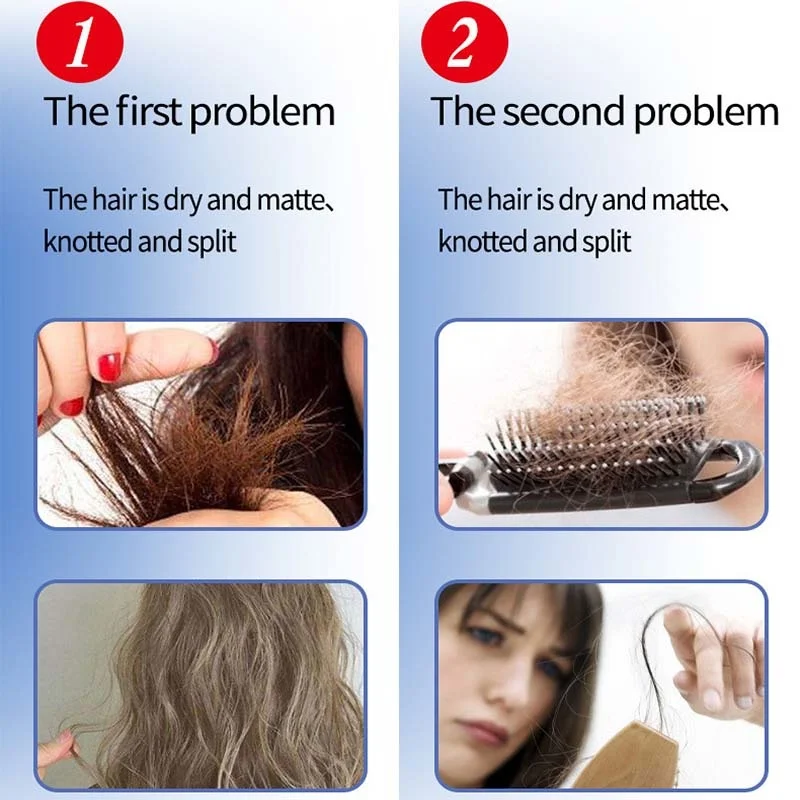 1

The first problem

The hair is dry and matte、knotted and split

2

The second problem

The hair is dry and matte、knotted and split