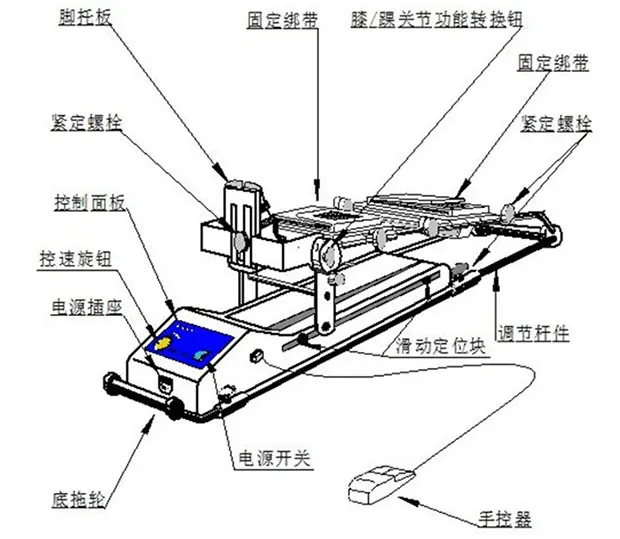 脚托板
固定绑带
膝/踝关节功能转换钮
固定绑带
紧定螺栓
紧定螺栓
控制面板
控速旋钮
电源插座
调节杆件
滑动定位块
电源开关
底拖轮
手控器