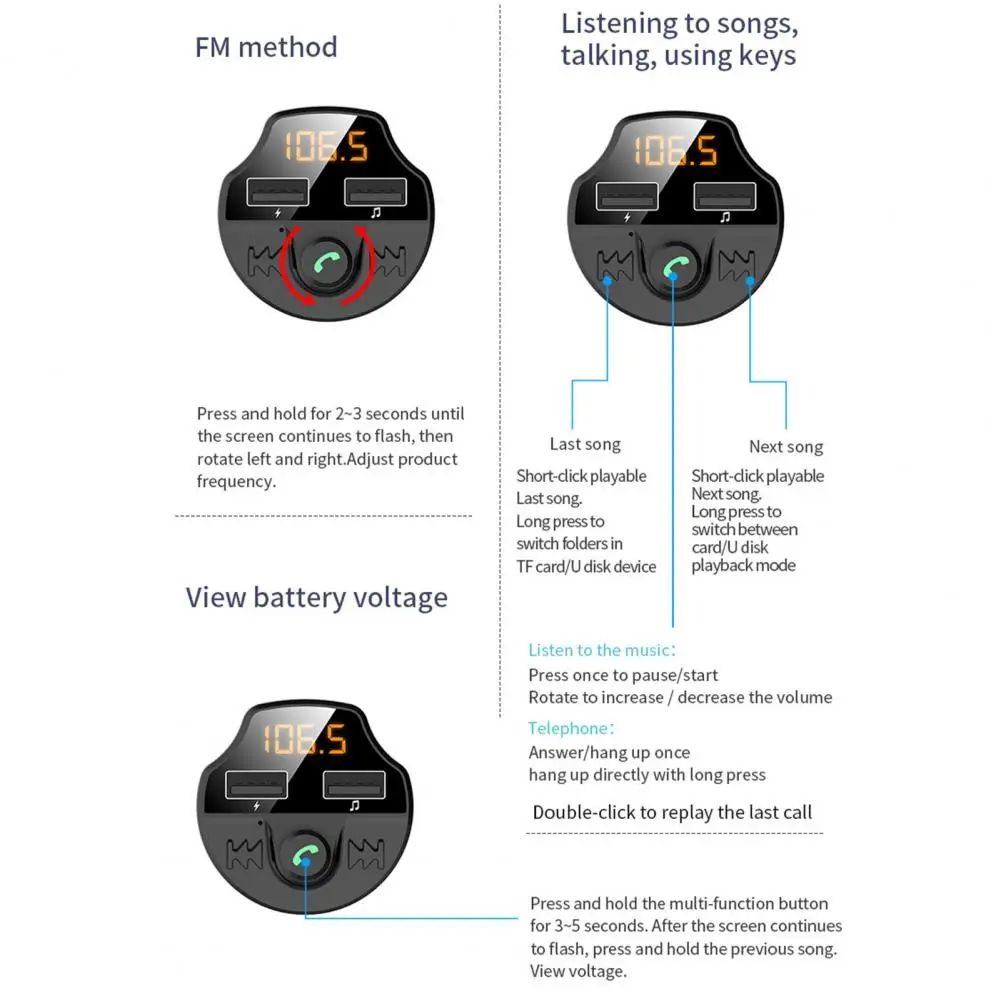 FM method

106.5

Press and hold for 2~3 seconds until the screen continues to flash, then rotate left and right.Adjust product frequency.

View battery voltage

106.5

Listening to songs, talking, using keys

106.5

Last song

Short-click playable Last song. Long press to switch folders in TF card/U disk device

Next song

Short-click playable Next song. Long press to switch between card/U disk playback mode

Listen to the music:
Press once to pause/start
Rotate to increase / decrease the volume

Telephone:
Answer/hang up once
hang up directly with long press

Double-click to replay the last call

Press and hold the multi-function button for 3~5 seconds. After the screen continues to flash, press and hold the previous song. View voltage.