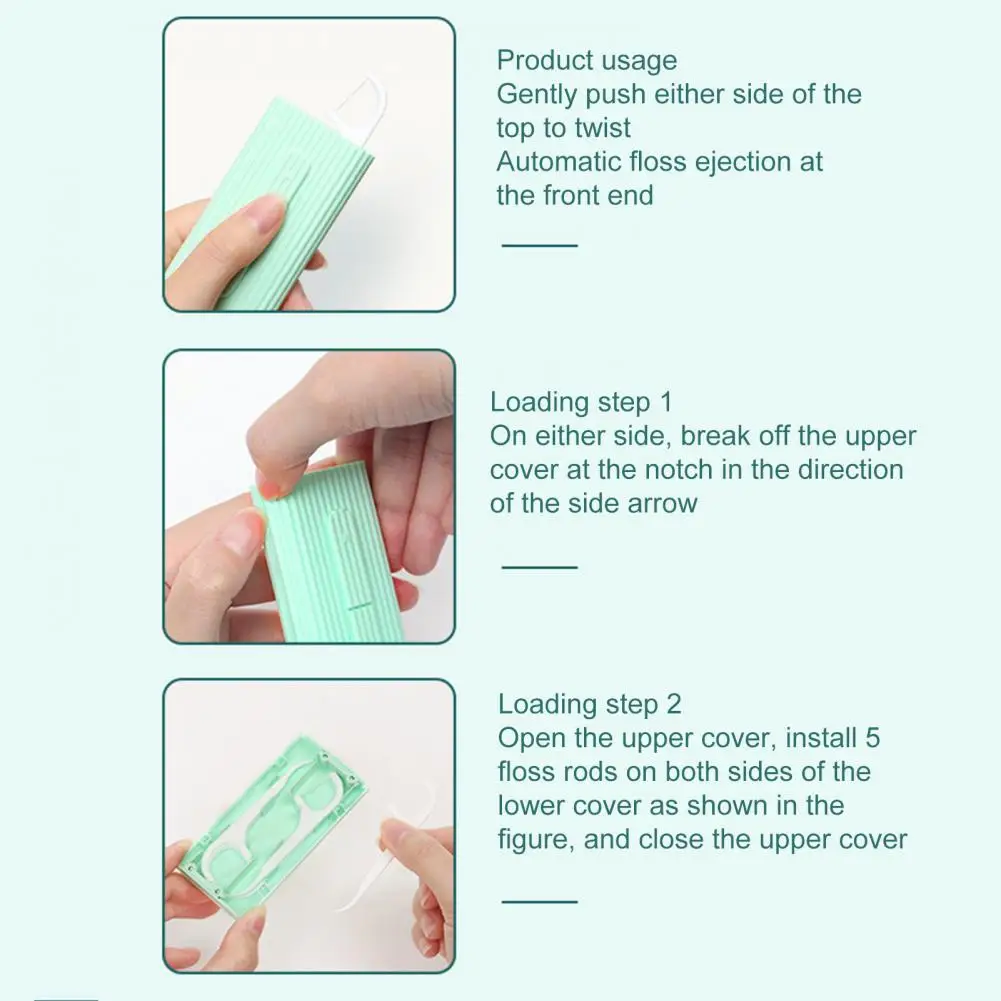 Product usage
Gently push either side of the top to twist
Automatic floss ejection at the front end

Loading step 1
On either side, break off the upper cover at the notch in the direction of the side arrow

Loading step 2
Open the upper cover, install 5 floss rods on both sides of the lower cover as shown in the figure, and close the upper cover