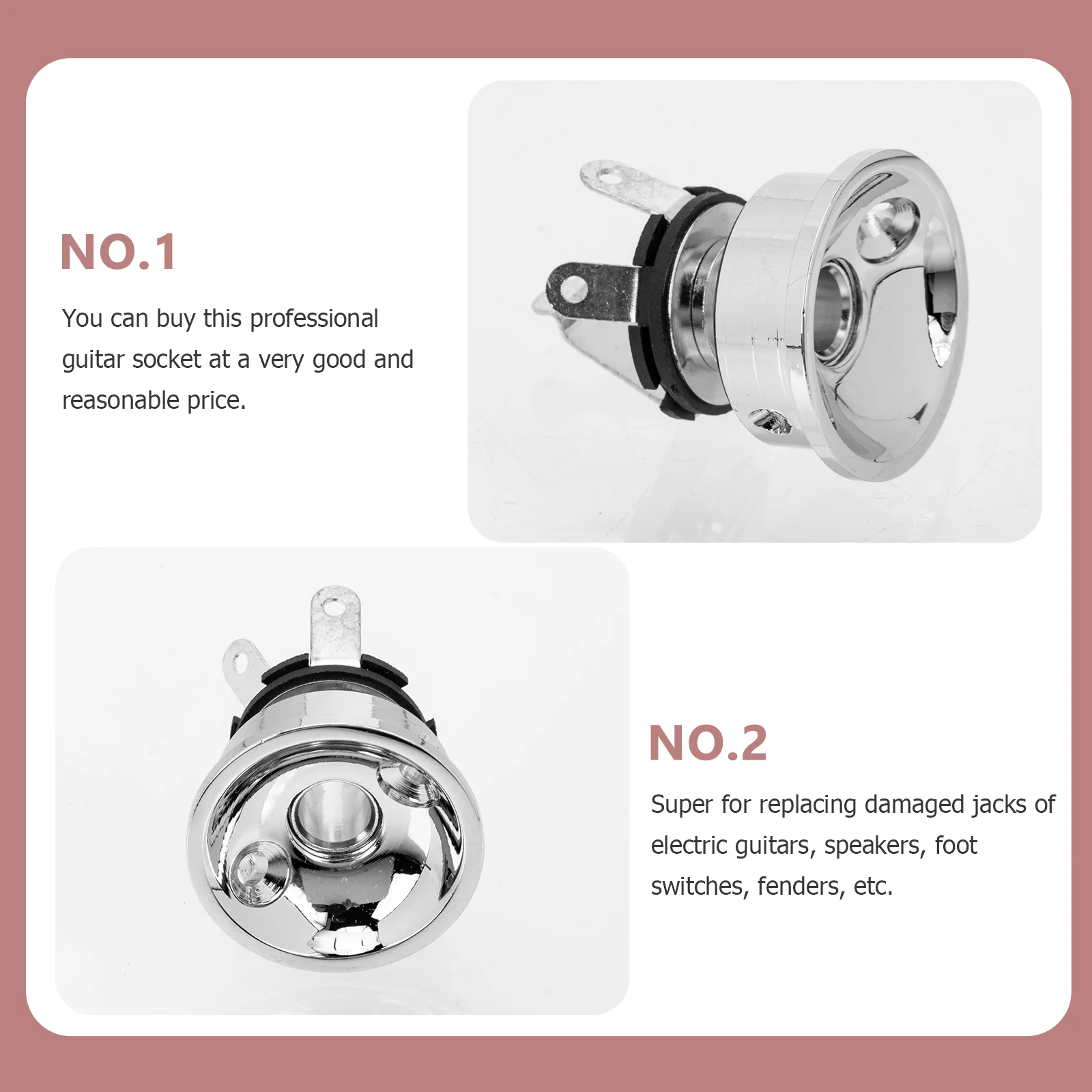 NO.1

You can buy this professional guitar socket at a very good and reasonable price.

NO.2

Super for replacing damaged jacks of electric guitars, speakers, foot switches, fenders, etc.