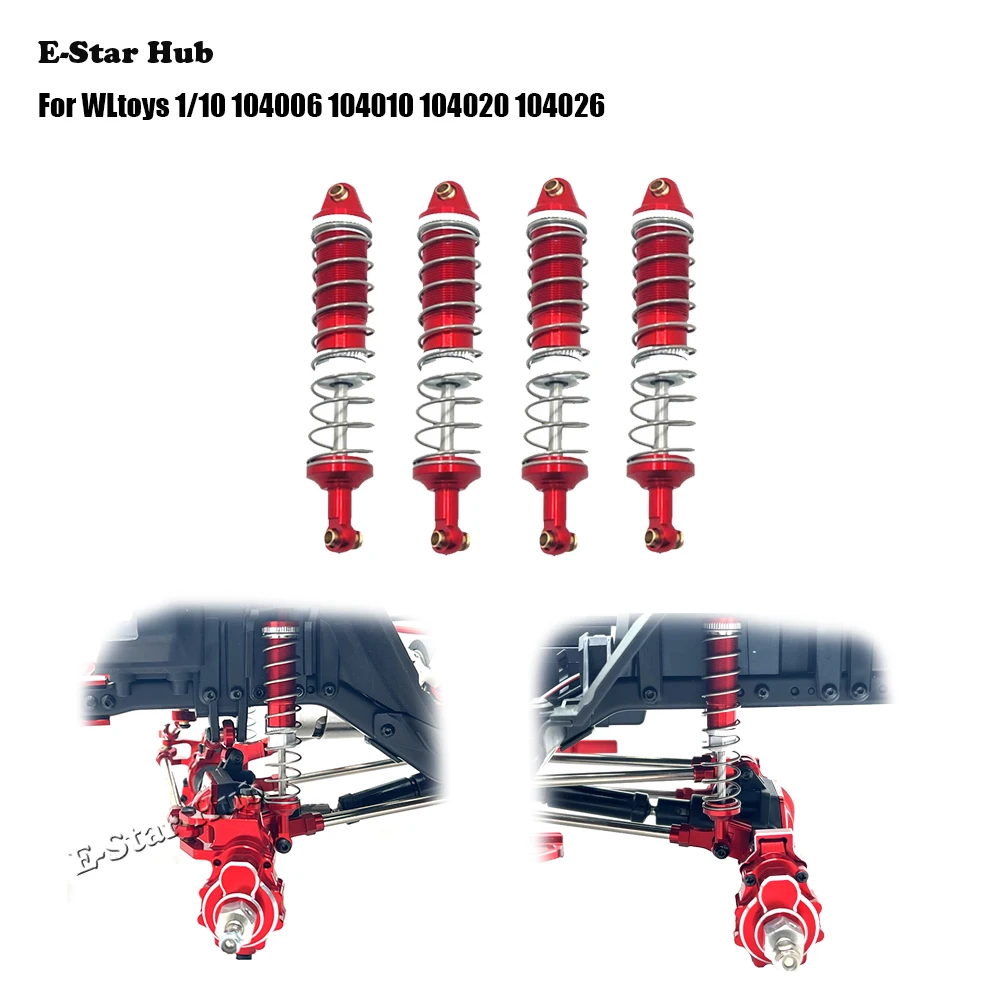 E-Star Hub

For WLtoys 1/10 104006 104010 104020 104026

E-Star