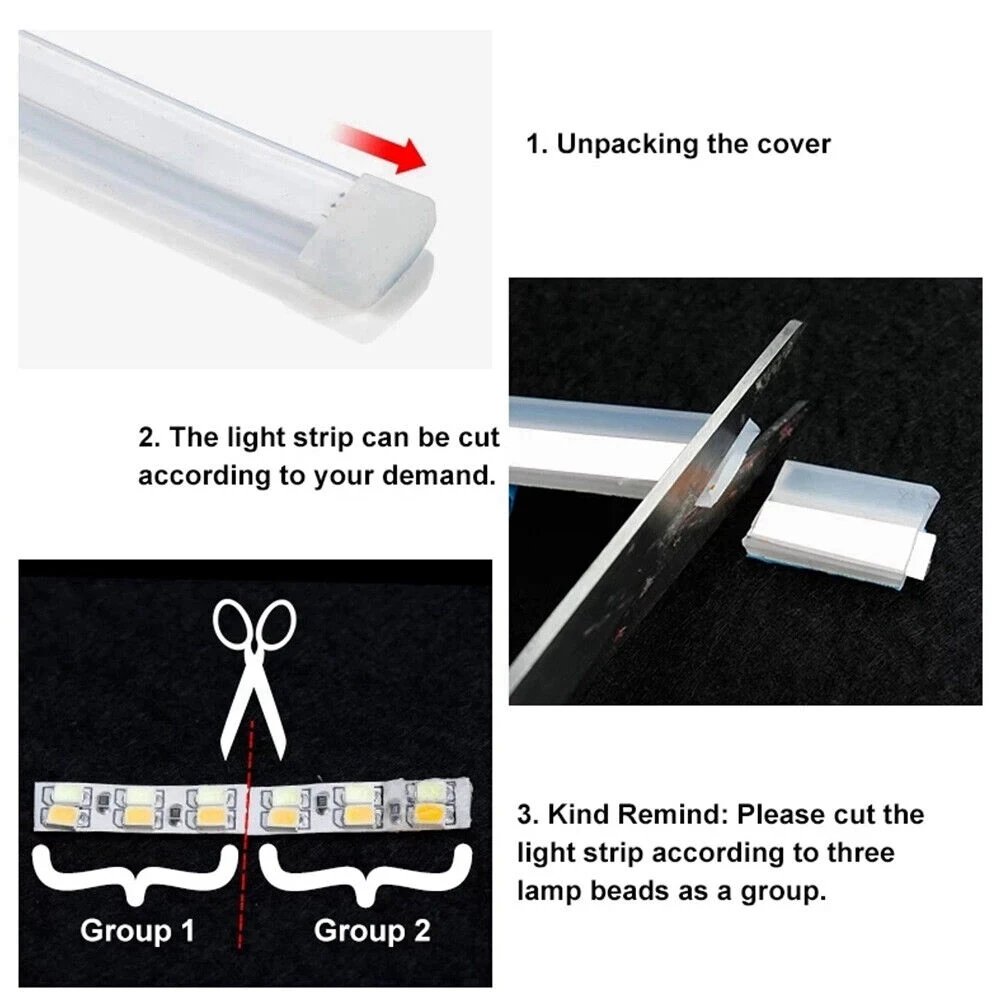 1. Unpacking the cover

2. The light strip can be cut according to your demand.

Group 1

Group 2

3. Kind Remind: Please cut the light strip according to three lamp beads as a group.