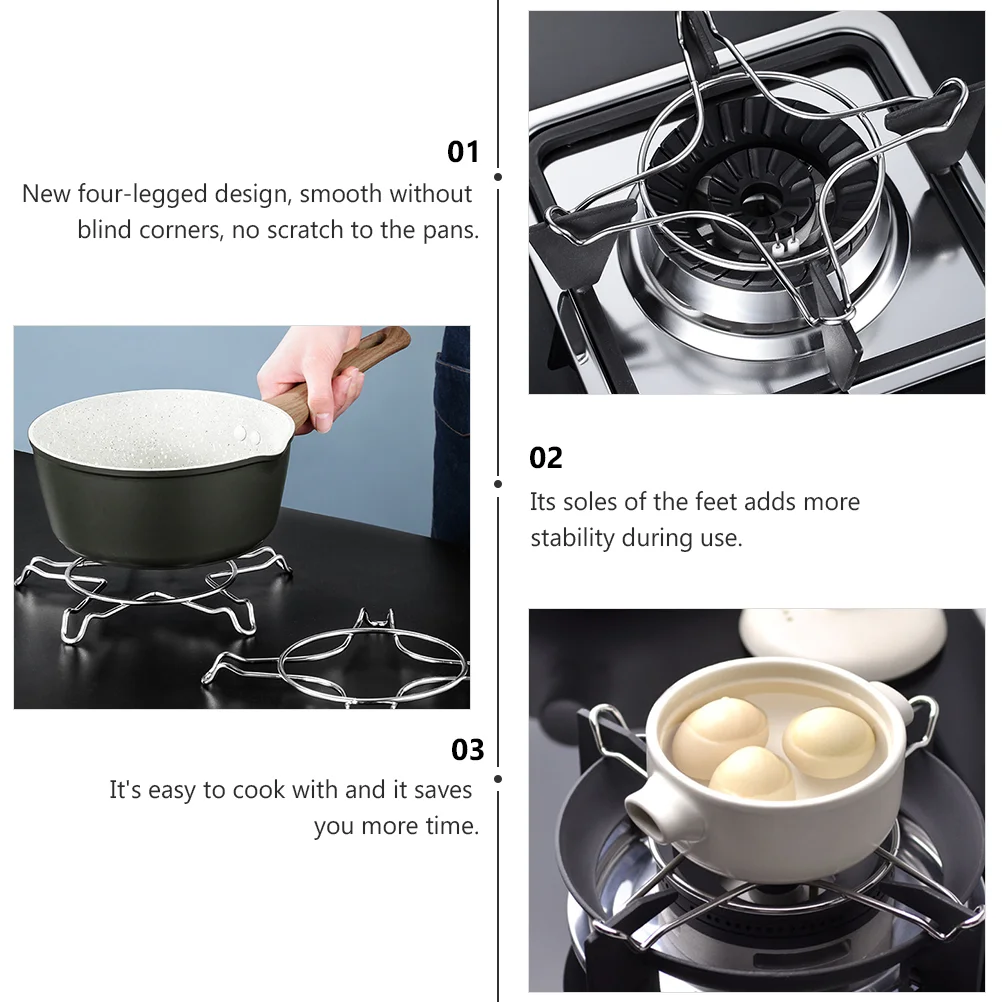 01

New four-legged design, smooth without blind corners, no scratch to the pans.

02

Its soles of the feet adds more stability during use.

03

It's easy to cook with and it saves you more time.