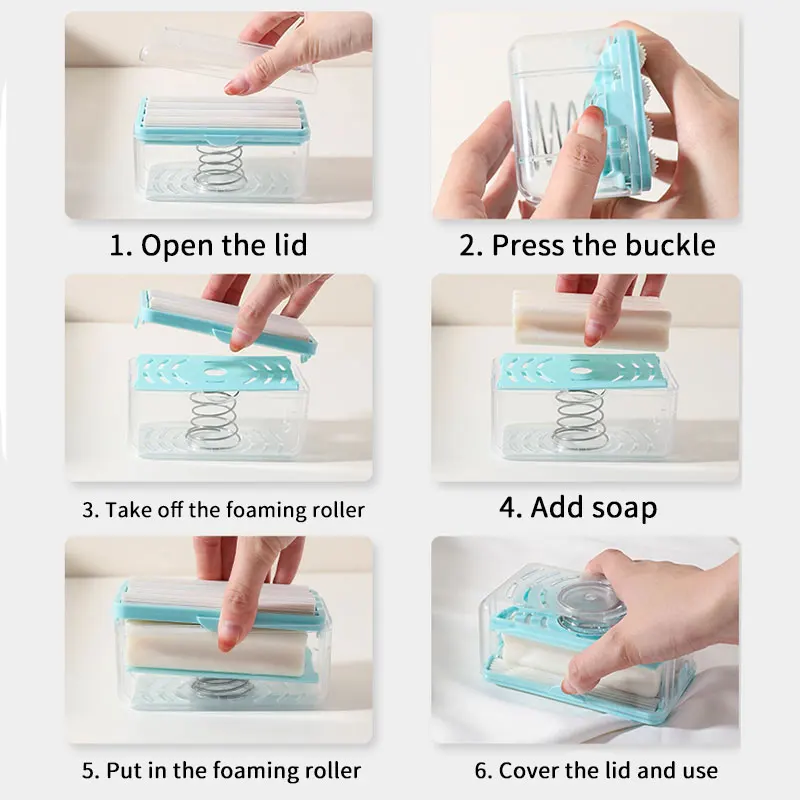 1. Open the lid

2. Press the buckle

3. Take off the foaming roller

4. Add soap

5. Put in the foaming roller

6. Cover the lid and use