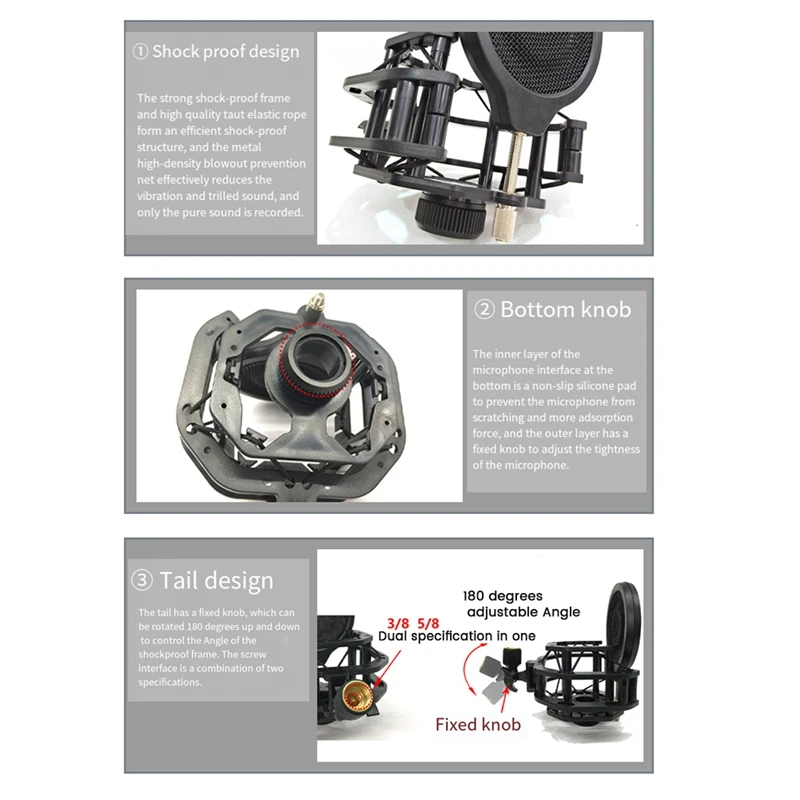 ① Shock proof design

The strong shock-proof frame and high quality taut elastic rope form an efficient shock-proof structure, and the metal high-density blowout prevention net effectively reduces the vibration and trilled sound, and only the pure sound is recorded.

② Bottom knob

The inner layer of the microphone interface at the bottom is a non-slip silicone pad to prevent the microphone from scratching and more adsorption force, and the outer layer has a fixed knob to adjust the tightness of the microphone.

③ Tail design

The tail has a fixed knob, which can be rotated 180 degrees up and down to control the Angle of the shockproof frame. The screw interface is a combination of two specifications.

180 degrees adjustable Angle

3/8 5/8
Dual specification in one

Fixed knob