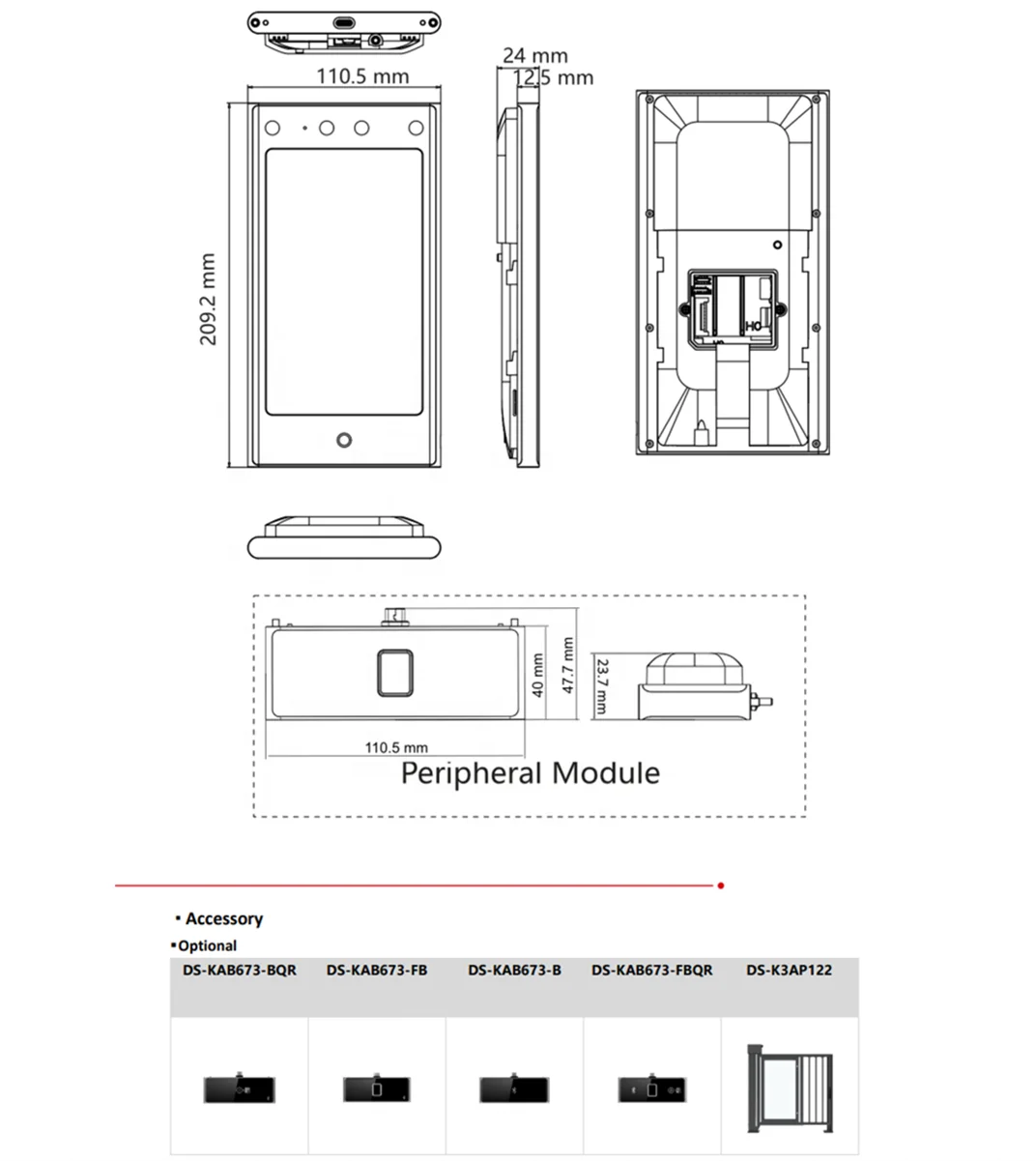 110.5 mm

24 mm
12.5 mm

209.2 mm

40 mm
47.7 mm
23.7 mm
110.5 mm
Peripheral Module

▪ Accessory
▪Optional

| DS-KAB673-BQR | DS-KAB673-FB | DS-KAB673-B | DS-KAB673-FBQR | DS-K3AP122 |
|---|---|---|---|---|
| | | | | |