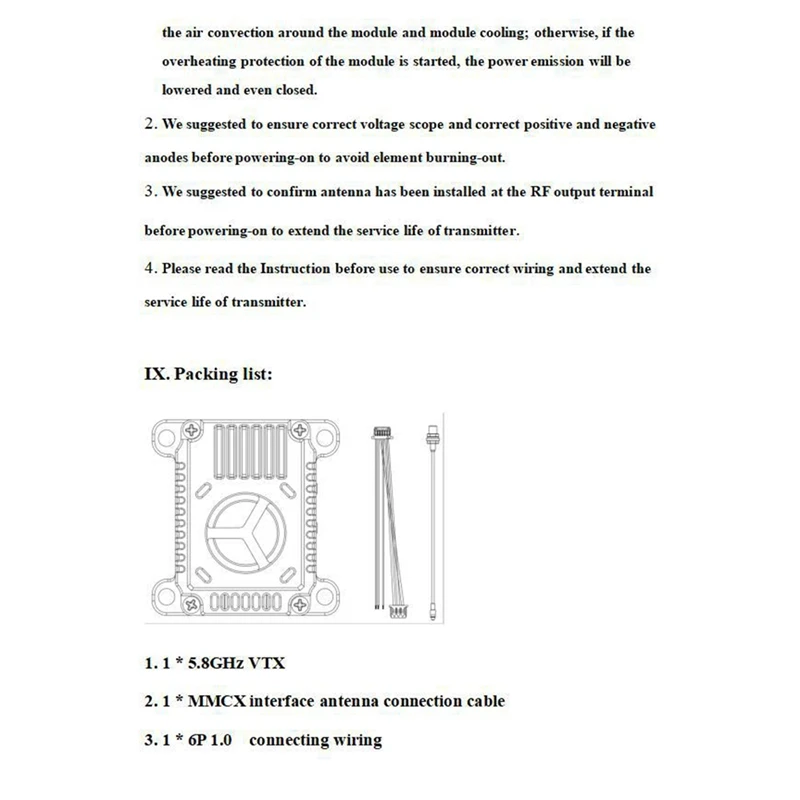 the air convection around the module and module cooling; otherwise, if the overheating protection of the module is started, the power emission will be lowered and even closed.

2. We suggested to ensure correct voltage scope and correct positive and negative anodes before powering-on to avoid element burning-out.

3. We suggested to confirm antenna has been installed at the RF output terminal before powering-on to extend the service life of transmitter.

4. Please read the Instruction before use to ensure correct wiring and extend the service life of transmitter.

IX. Packing list:

1. 1 * 5.8GHz VTX

2. 1 * MMCX interface antenna connection cable

3. 1 * 6P 1.0 connecting wiring