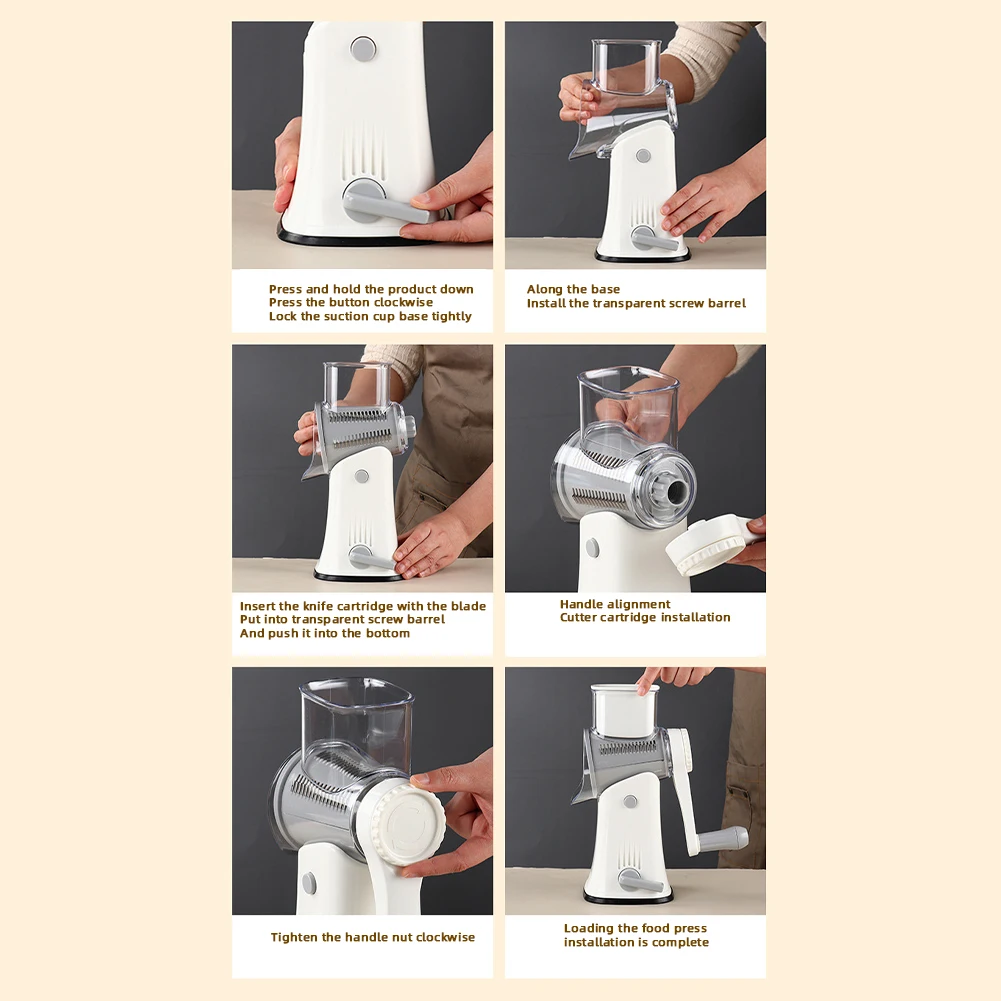 Press and hold the product down
Press the button clockwise
Lock the suction cup base tightly

Along the base
Install the transparent screw barrel

Insert the knife cartridge with the blade
Put into transparent screw barrel
And push it into the bottom

Handle alignment
Cutter cartridge installation

Tighten the handle nut clockwise

Loading the food press
installation is complete