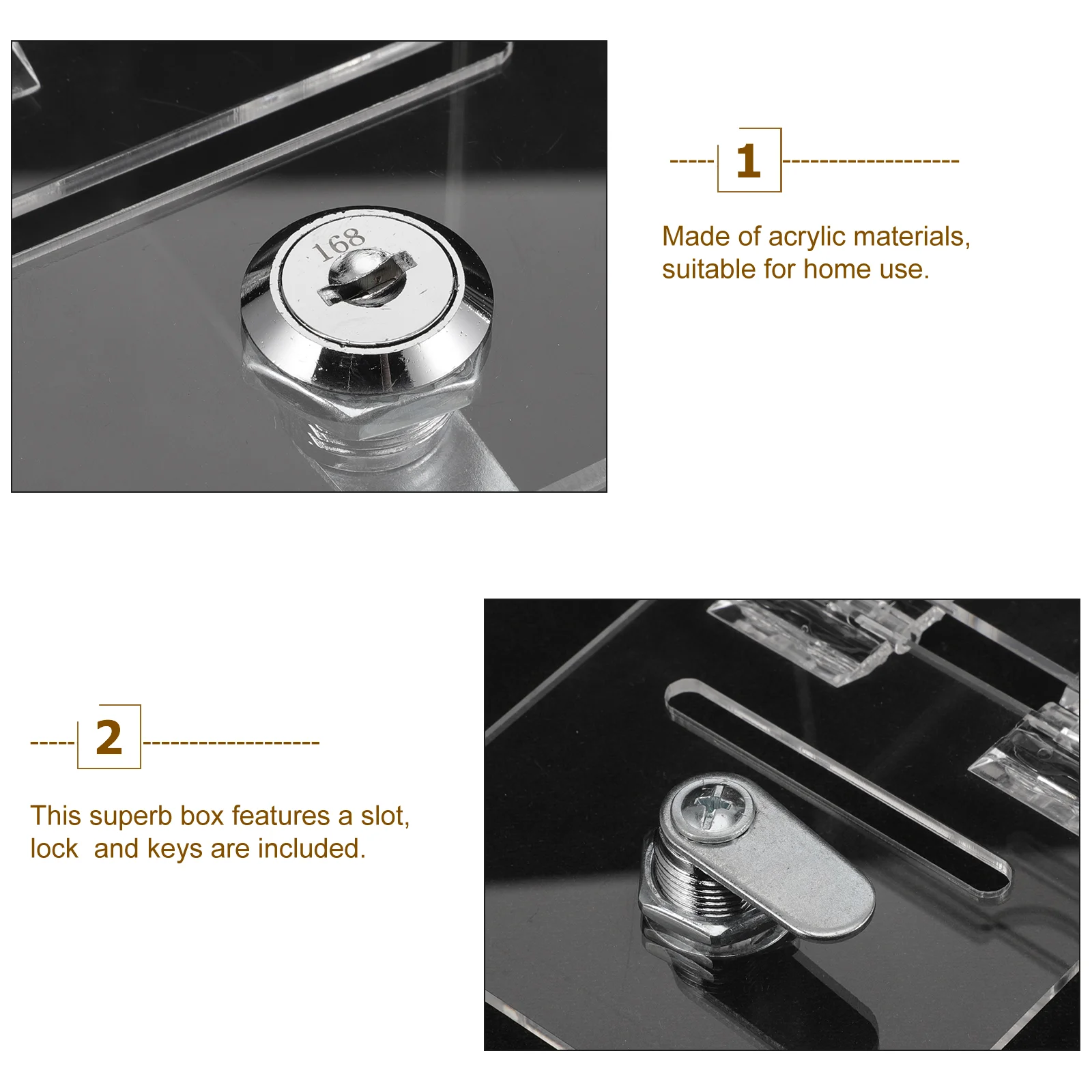 168

1

Made of acrylic materials, suitable for home use.

2

This superb box features a slot, lock  and keys are included.